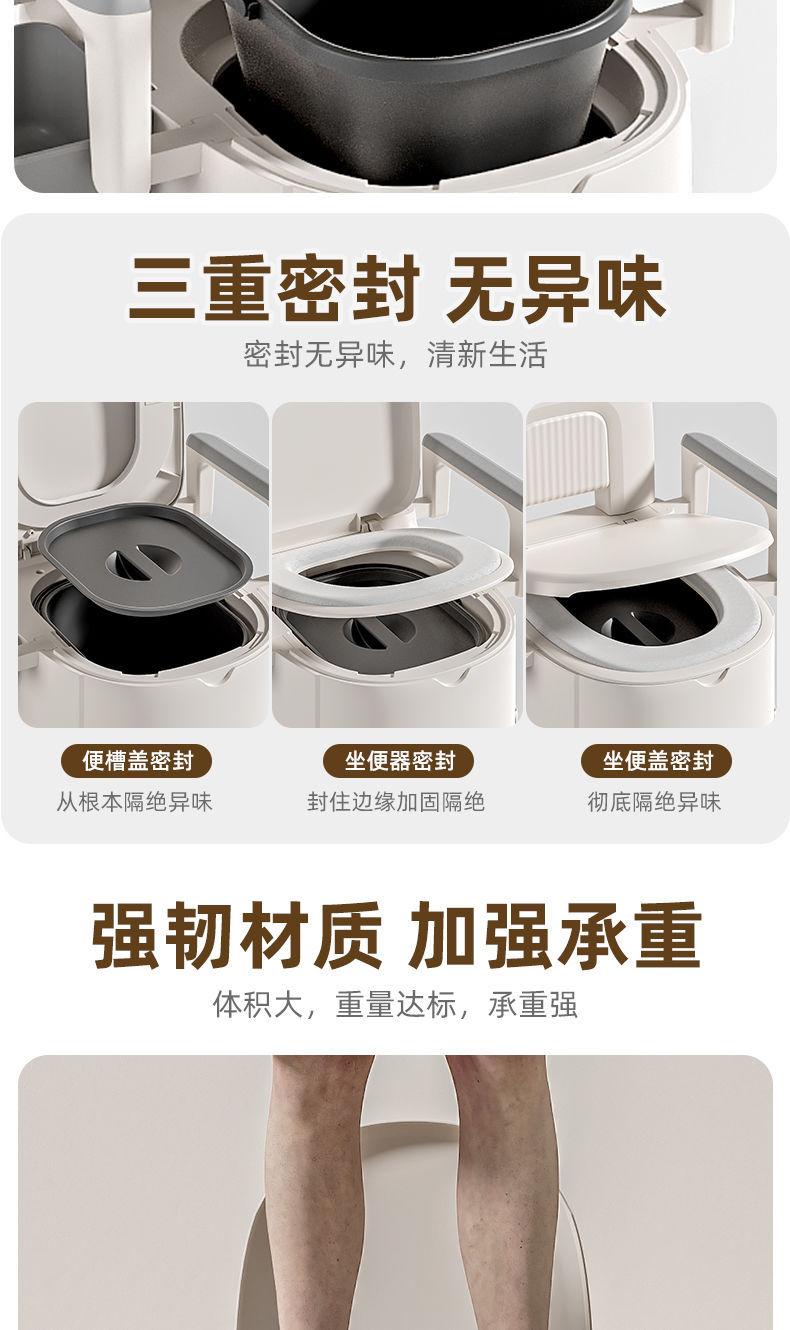 三重密封 无异味

密封无异味，清新生活

便槽盖密封

从根本隔绝异味

坐便器密封

封住边缘加固隔绝

坐便盖密封

彻底隔绝异味

强韧材质 加强承重

体积大，重量达标，承重强