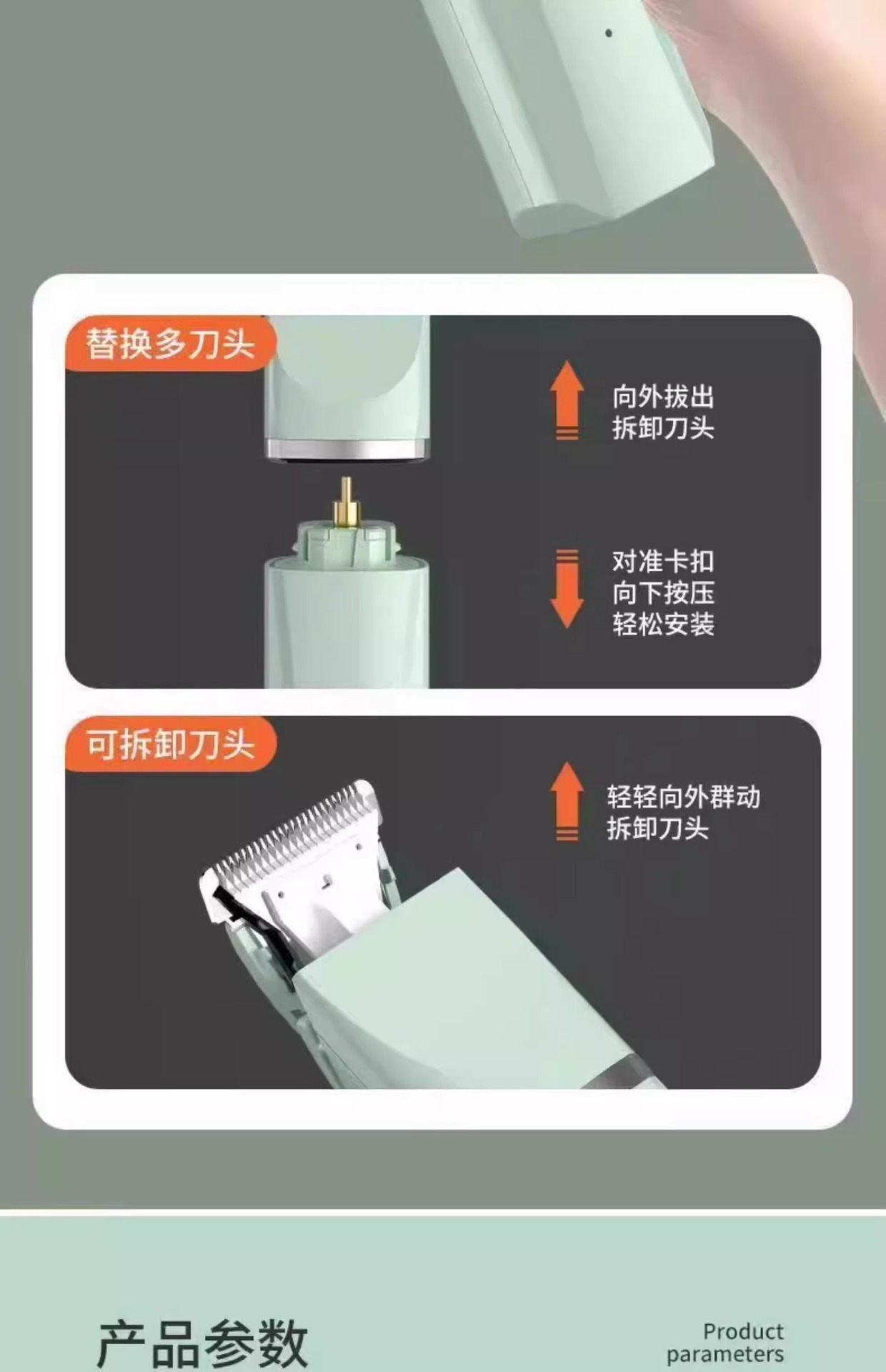 替换多刀头

向外拔出
拆卸刀头

对准卡扣
向下按压
轻松安装

可拆卸刀头

轻轻向外群动
拆卸刀头

产品参数

Product
parameters