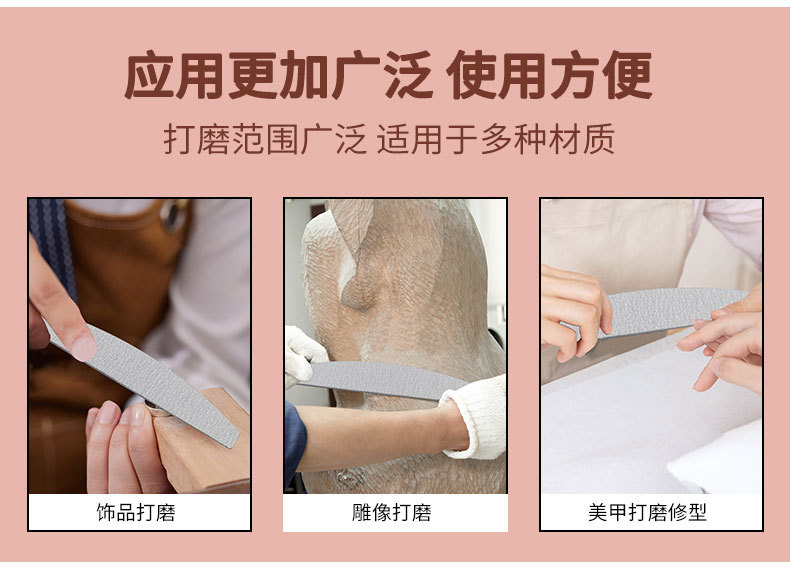 应用更加广泛 使用方便

打磨范围广泛 适用于多种材质

饰品打磨

雕像打磨

美甲打磨修型