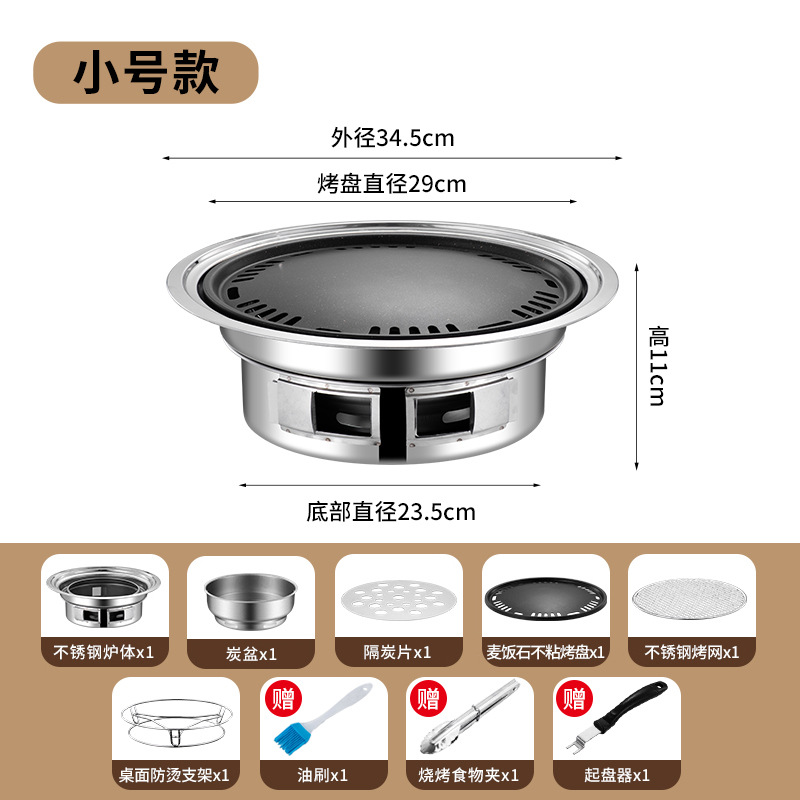 小号款

外径34.5cm

烤盘直径29cm

高11cm

底部直径23.5cm

不锈钢炉体x1

炭盆x1

隔炭片x1

麦饭石不粘烤盘x1

不锈钢烤网x1

桌面防烫支架x1

赠
油刷x1

赠
烧烤食物夹x1

赠
起盘器x1