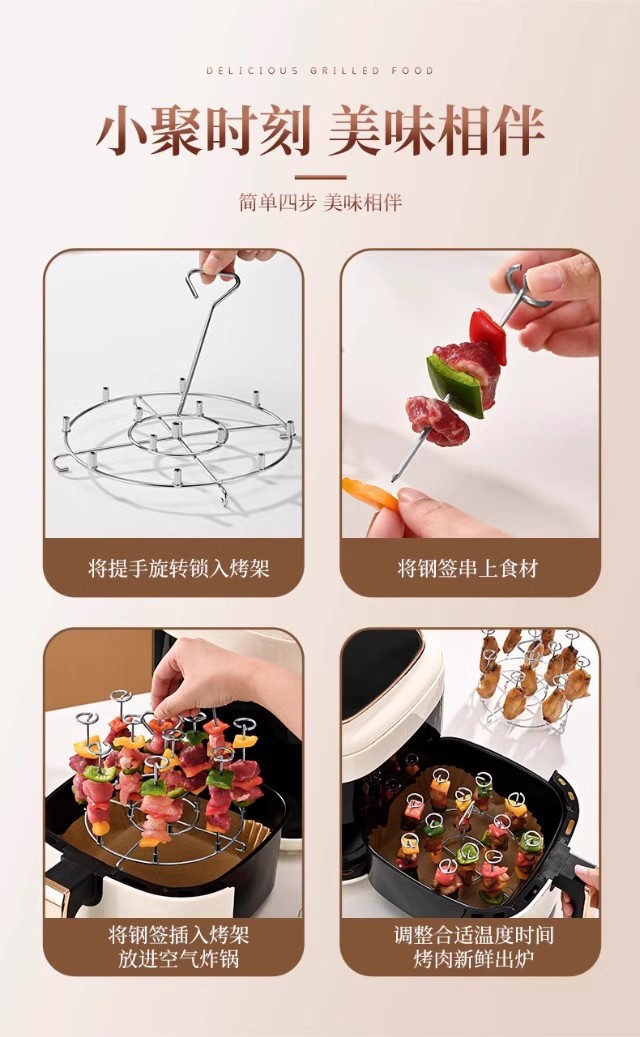 DELICIOUS GRILLED FOOD

小聚时刻 美味相伴

简单四步 美味相伴

将提手旋转锁入烤架

将钢签串上食材

将钢签插入烤架
放进空气炸锅

调整合适温度时间
烤肉新鲜出炉