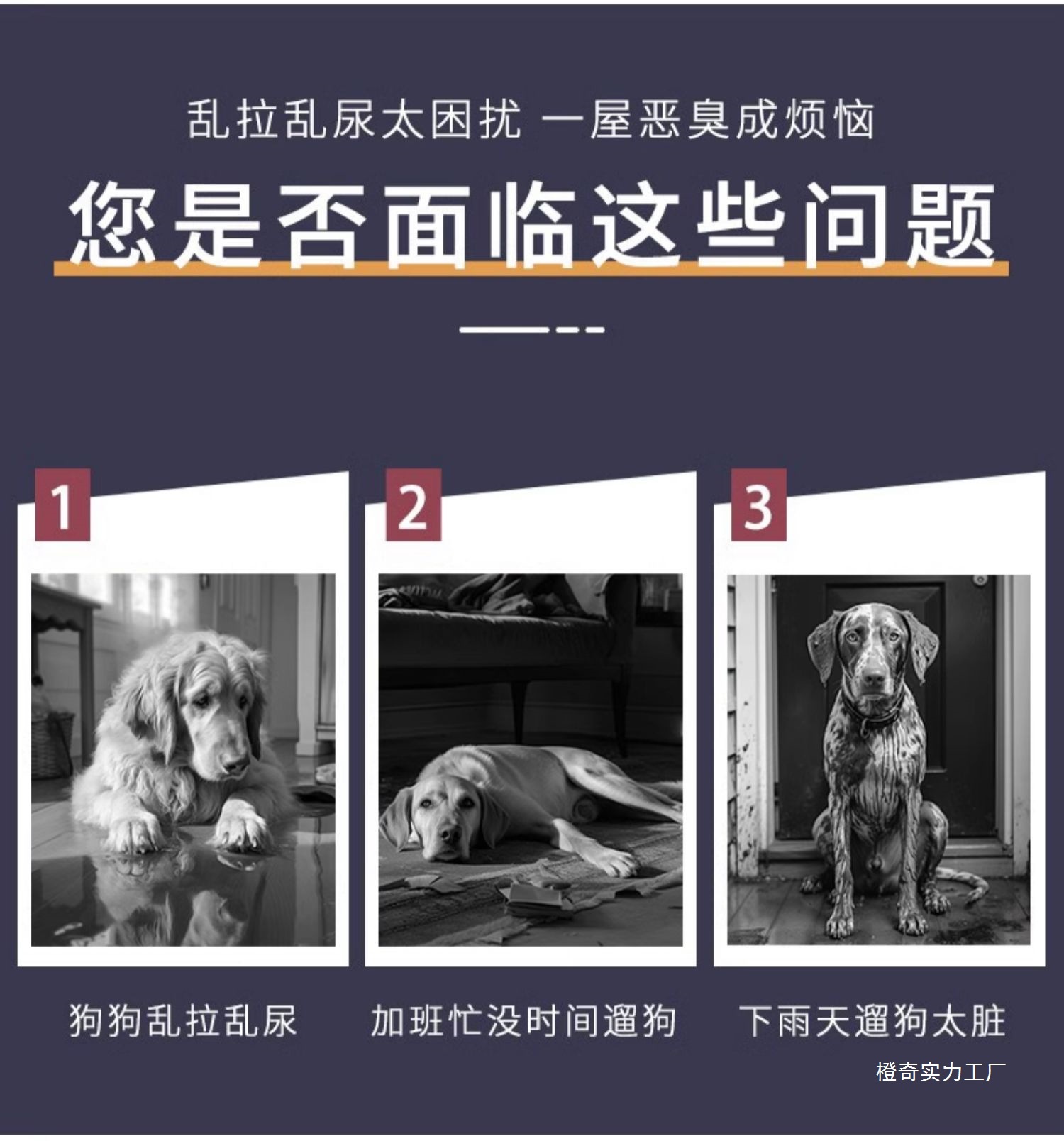 乱拉乱尿太困扰 一屋恶臭成烦恼

您是否面临这些问题

1

2

3

狗狗乱拉乱尿

加班忙没时间遛狗

下雨天遛狗太脏

橙奇实力工厂