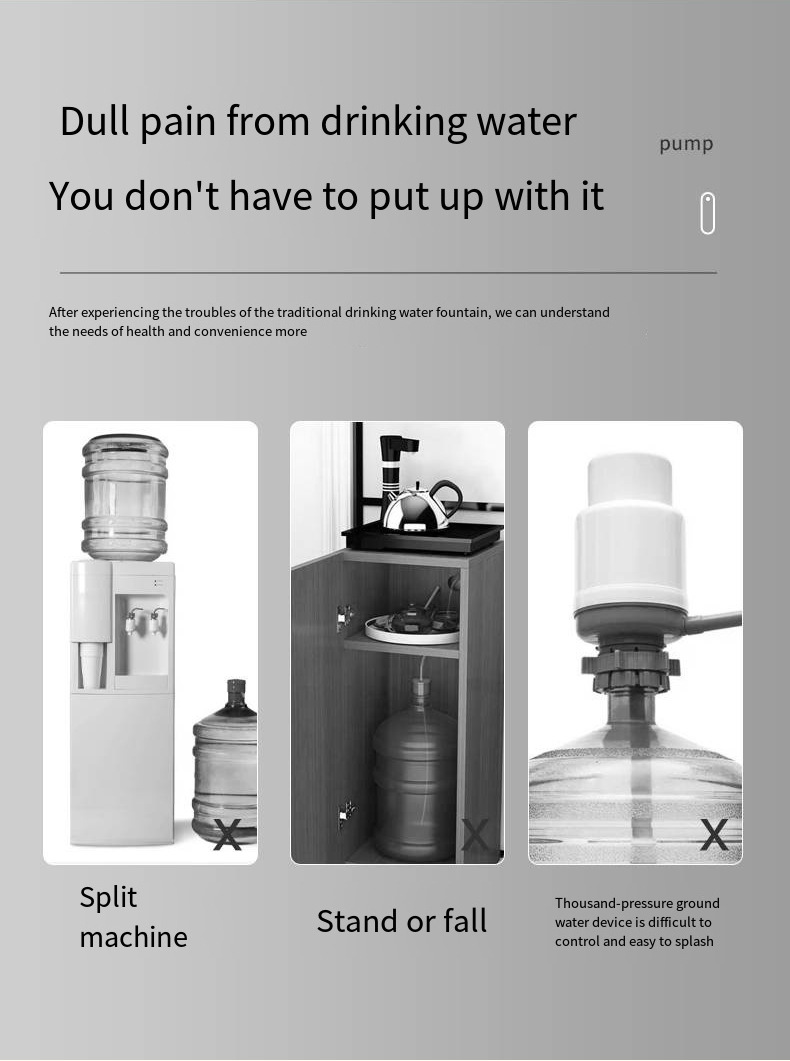 Dull pain from drinking water

pump

You don't have to put up with it

After experiencing the troubles of the traditional drinking water fountain, we can understand the needs of health and convenience more

X

X

X

Split machine

Stand or fall

Thousand-pressure ground water device is difficult to control and easy to splash