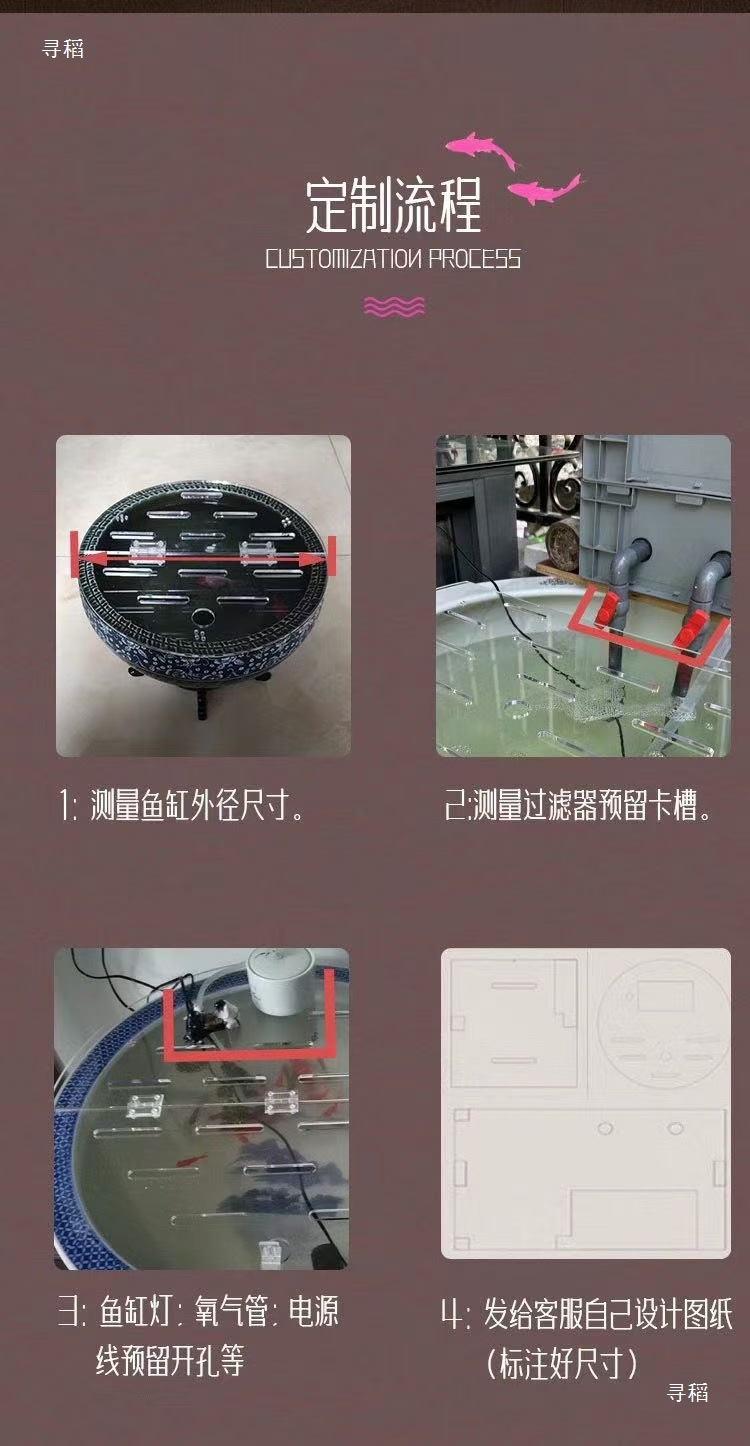 寻稻

定制流程
CUSTOMIZATION PROCESS

1: 测量鱼缸外径尺寸。

2:测量过滤器预留卡槽。

3: 鱼缸灯: 氧气管: 电源线预留开孔等

4: 发给客服自己设计图纸（标注好尺寸）

寻稻