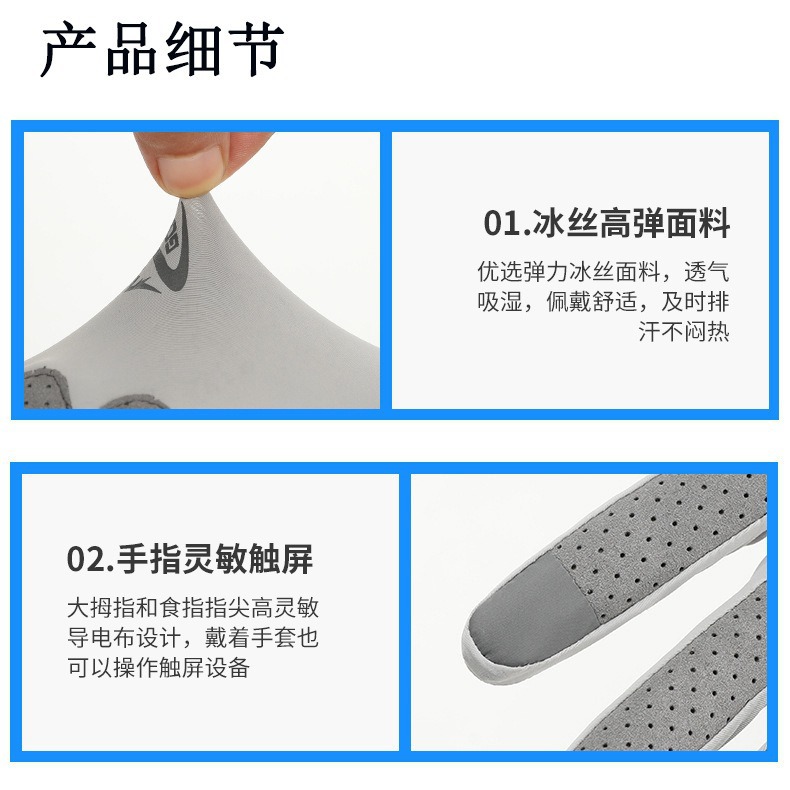 产品细节

01.冰丝高弹面料

优选弹力冰丝面料，透气吸湿，佩戴舒适，及时排汗不闷热

02.手指灵敏触屏

大拇指和食指指尖高灵敏导电布设计，戴着手套也可以操作触屏设备