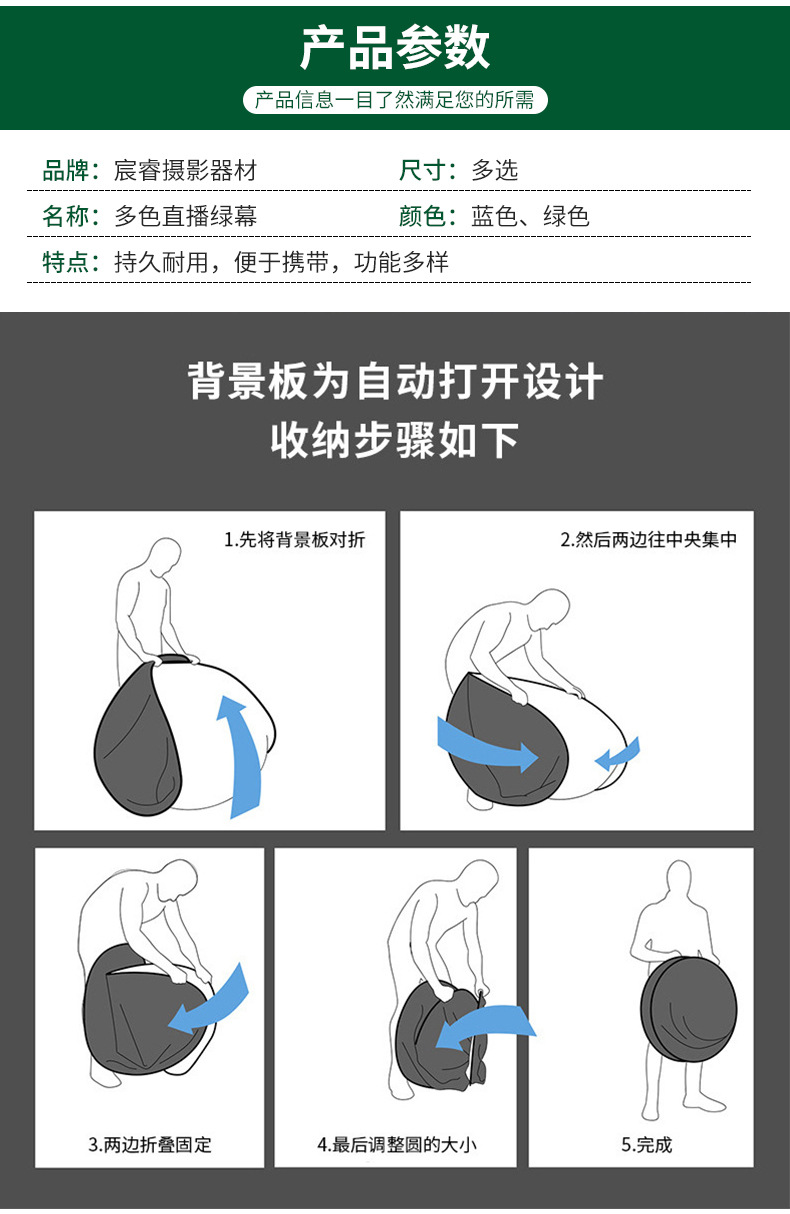 产品参数

产品信息一目了然满足您的所需

品牌：宸睿摄影器材

尺寸：多选

名称：多色直播绿幕

颜色：蓝色、绿色

特点：持久耐用，便于携带，功能多样

背景板为自动打开设计
收纳步骤如下

1.先将背景板对折

2.然后两边往中央集中

3.两边折叠固定

4.最后调整圆的大小

5.完成