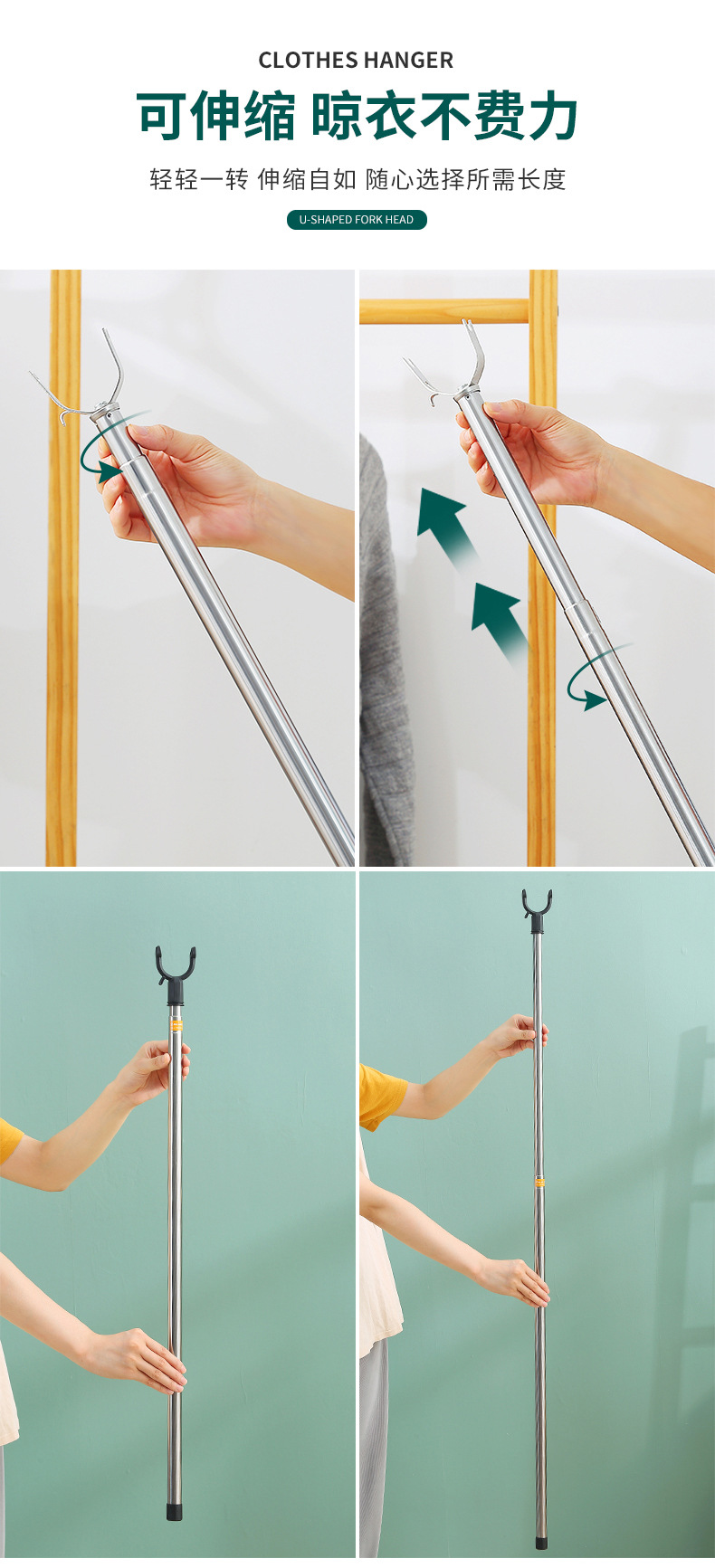 CLOTHES HANGER

可伸缩 晾衣不费力

轻轻一转 伸缩自如 随心选择所需长度

U-SHAPED FORK HEAD