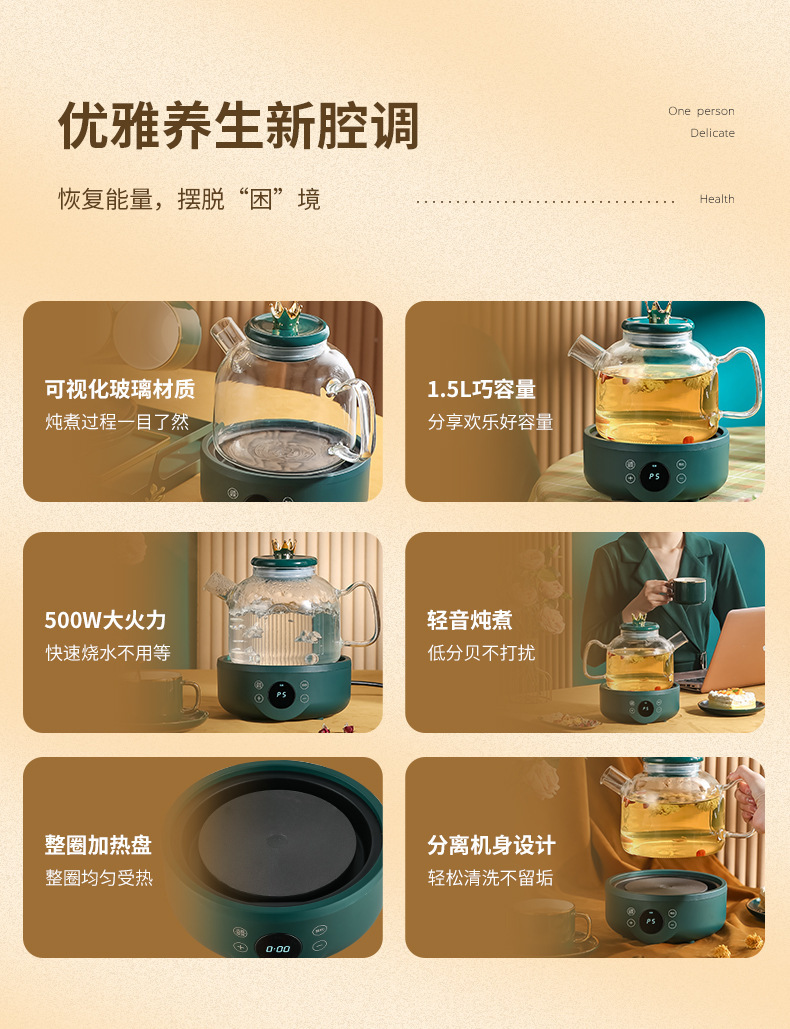 优雅养生新腔调

One person
Delicate

恢复能量，摆脱“困”境

Health

可视化玻璃材质
炖煮过程一目了然

1.5L巧容量
分享欢乐好容量

P5

500W大火力
快速烧水不用等

P5

轻音炖煮
低分贝不打扰

整圈加热盘
整圈均匀受热

0:00

分离机身设计
轻松清洗不留垢