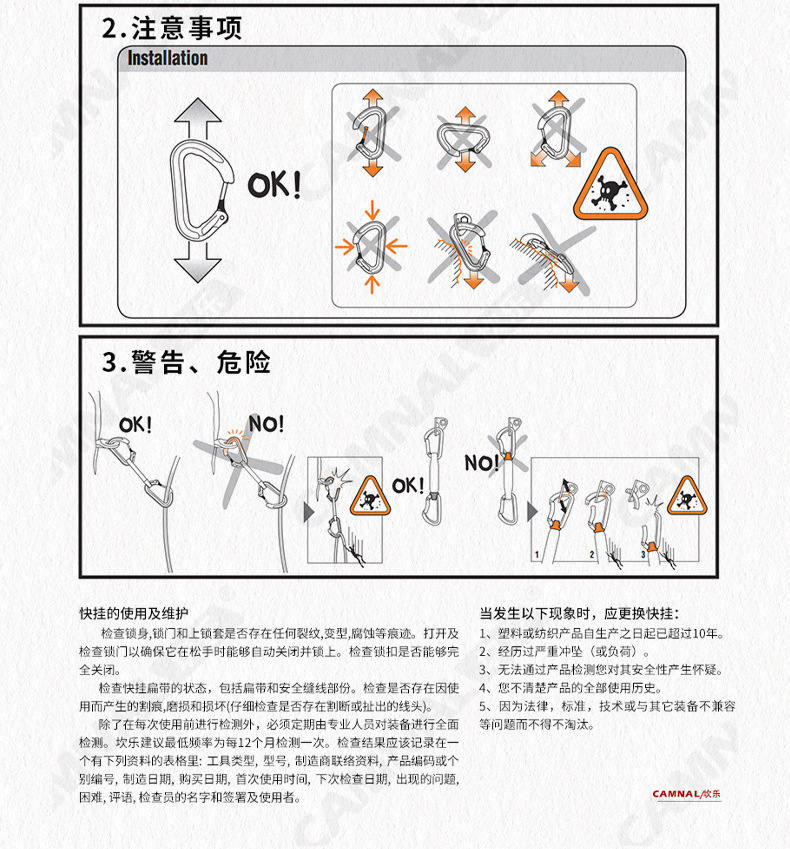 2.注意事项

Installation

OK!

3.警告、危险

OK!

NO!

OK!

NO!

1

2

3

快挂的使用及维护

检查锁身,锁门和上锁套是否存在任何裂纹,变型,腐蚀等痕迹。打开及检查锁门以确保它在松手时能够自动关闭并锁上。检查锁扣是否能够完全关闭。

检查快挂扁带的状态，包括扁带和安全缝线部份。检查是否存在因使用而产生的割痕,磨损和损坏(仔细检查是否存在割断或扯出的线头)。

除了在每次使用前进行检测外，必须定期由专业人员对装备进行全面检测。坎乐建议最低频率为每12个月检测一次。检查结果应该记录在一个有下列资料的表格里: 工具类型, 型号, 制造商联络资料, 产品编码或个别编号, 制造日期, 购买日期, 首次使用时间, 下次检查日期, 出现的问题, 困难, 评语, 检查员的名字和签署及使用者。

当发生以下现象时，应更换快挂：

1、塑料或纺织产品自生产之日起已超过10年。

2、经历过严重冲坠（或负荷）。

3、无法通过产品检测您对其安全性产生怀疑。

4、您不清楚产品的全部使用历史。

5、因为法律，标准，技术或与其它装备不兼容等问题而不得不淘汰。

CAMNAL/坎乐