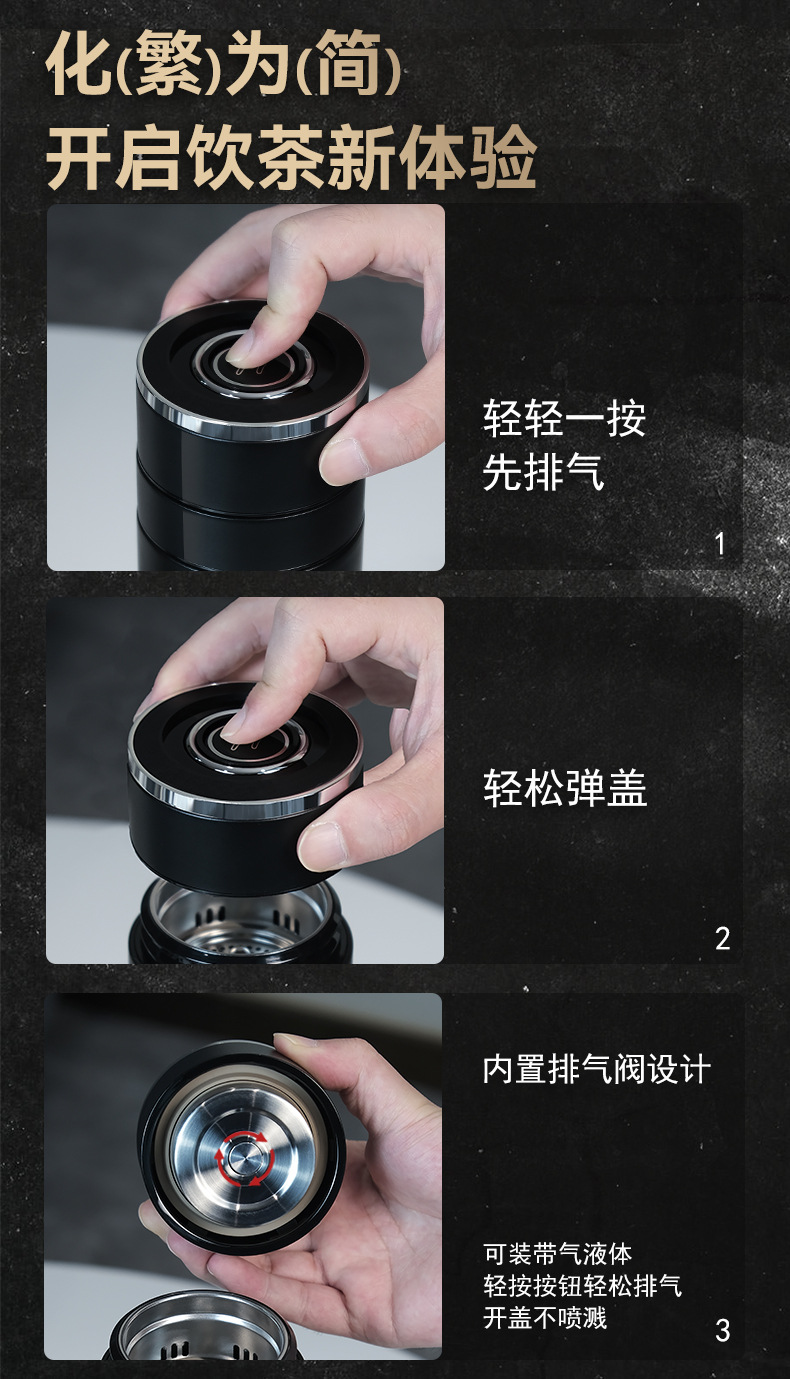 化(繁)为(简)
开启饮茶新体验

轻轻一按
先排气

1

轻松弹盖

2

内置排气阀设计

可装带气液体
轻按按钮轻松排气
开盖不喷溅

3