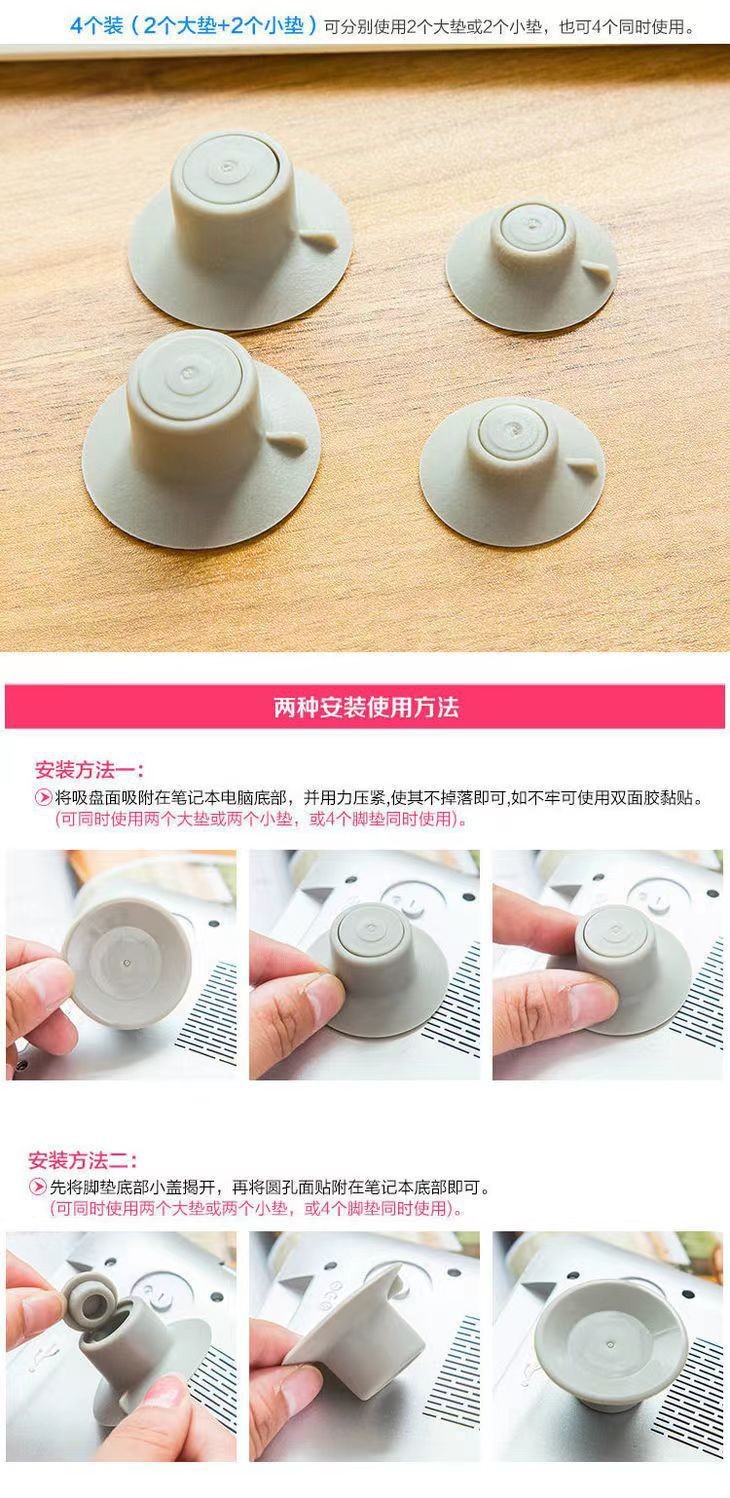 4个装（2个大垫+2个小垫）可分别使用2个大垫或2个小垫，也可4个同时使用。

两种安装使用方法

安装方法一：
将吸盘面吸附在笔记本电脑底部，并用力压紧,使其不掉落即可,如不牢可使用双面胶黏贴。
(可同时使用两个大垫或两个小垫，或4个脚垫同时使用)。

安装方法二：
先将脚垫底部小盖揭开，再将圆孔面贴附在笔记本底部即可。
(可同时使用两个大垫或两个小垫，或4个脚垫同时使用)。