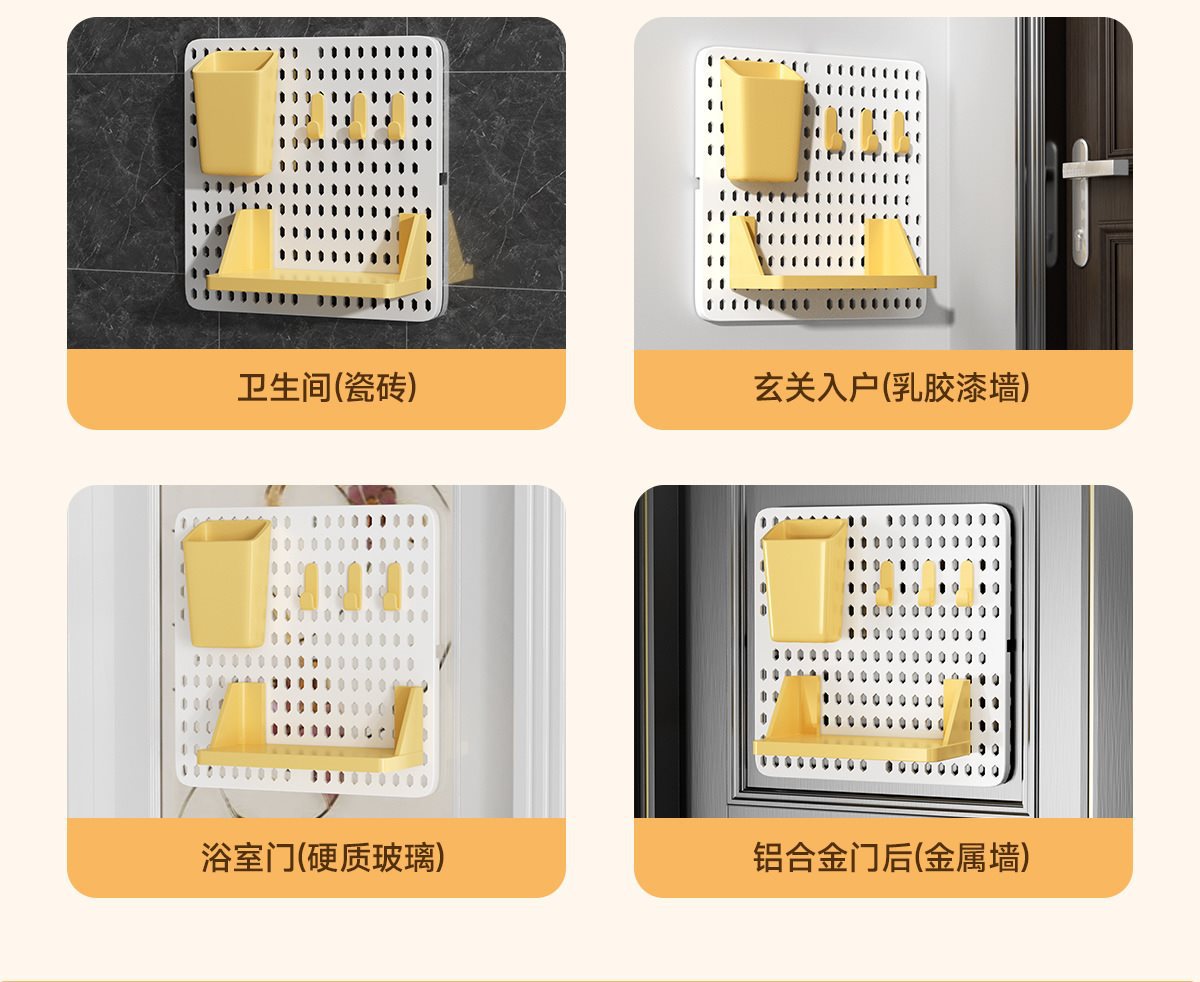 卫生间(瓷砖)

玄关入户(乳胶漆墙)

浴室门(硬质玻璃)

铝合金门后(金属墙)