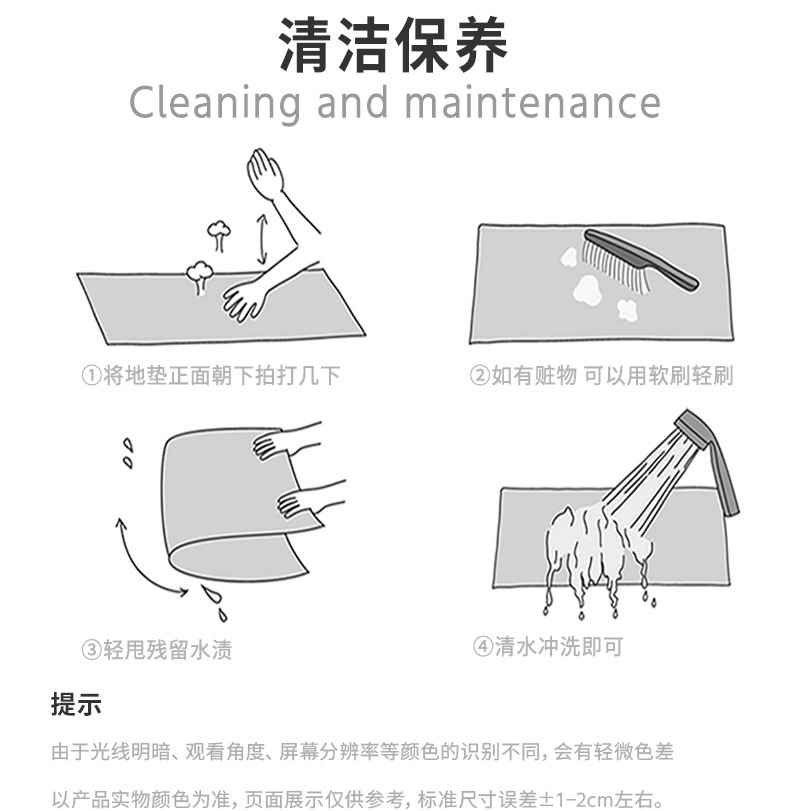 清洁保养
Cleaning and maintenance

①将地垫正面朝下拍打几下

②如有赃物 可以用软刷轻刷

③轻甩残留水渍

④清水冲洗即可

提示
由于光线明暗、观看角度、屏幕分辨率等颜色的识别不同，会有轻微色差

以产品实物颜色为准，页面展示仅供参考，标准尺寸误差±1-2cm左右。