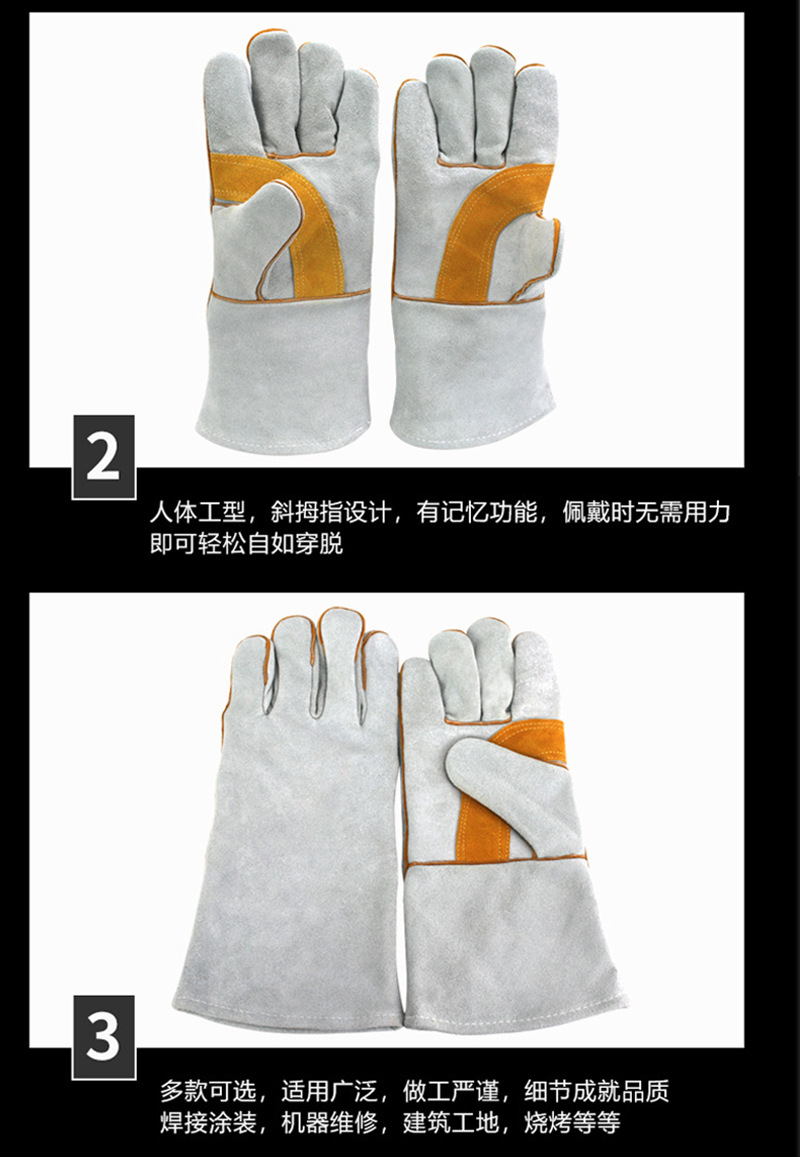 2

人体工型，斜拇指设计，有记忆功能，佩戴时无需用力即可轻松自如穿脱

3

多款可选，适用广泛，做工严谨，细节成就品质
焊接涂装，机器维修，建筑工地，烧烤等等