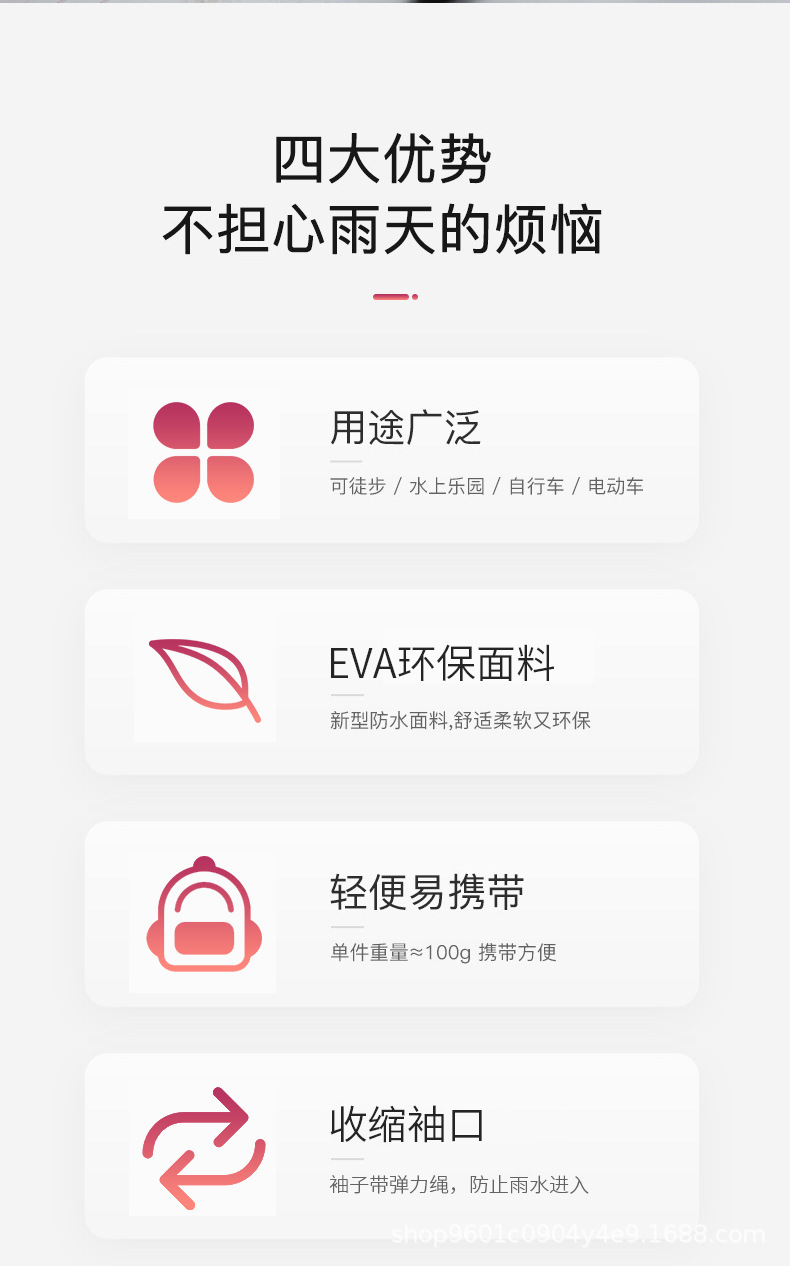 四大优势
不担心雨天的烦恼

用途广泛

可徒步 / 水上乐园 / 自行车 / 电动车

EVA环保面料

新型防水面料,舒适柔软又环保

轻便易携带

单件重量≈100g 携带方便

收缩袖口

袖子带弹力绳，防止雨水进入

shop9601c0904y4e9.1688.com