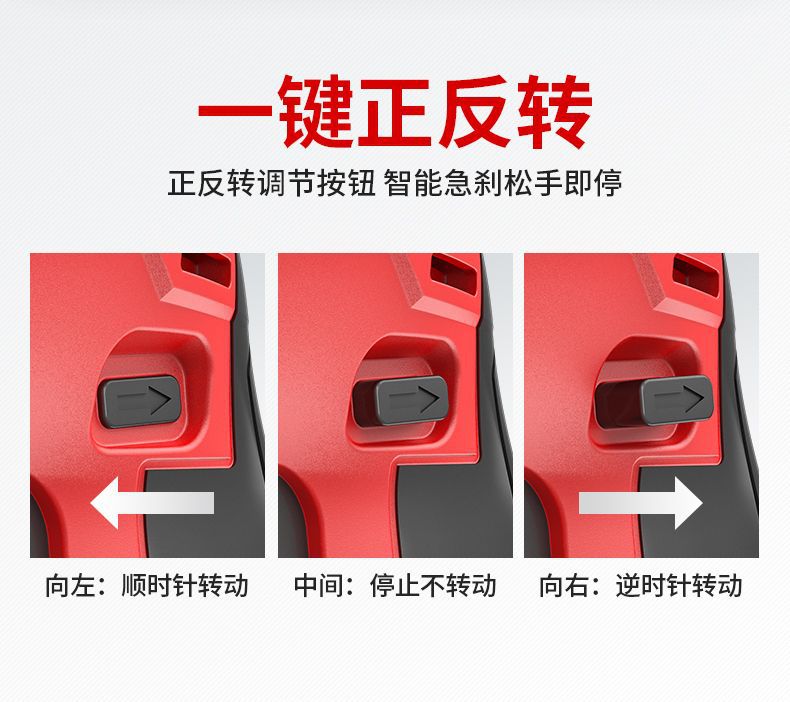 一键正反转

正反转调节按钮 智能急刹松手即停

向左：顺时针转动

中间：停止不转动

向右：逆时针转动