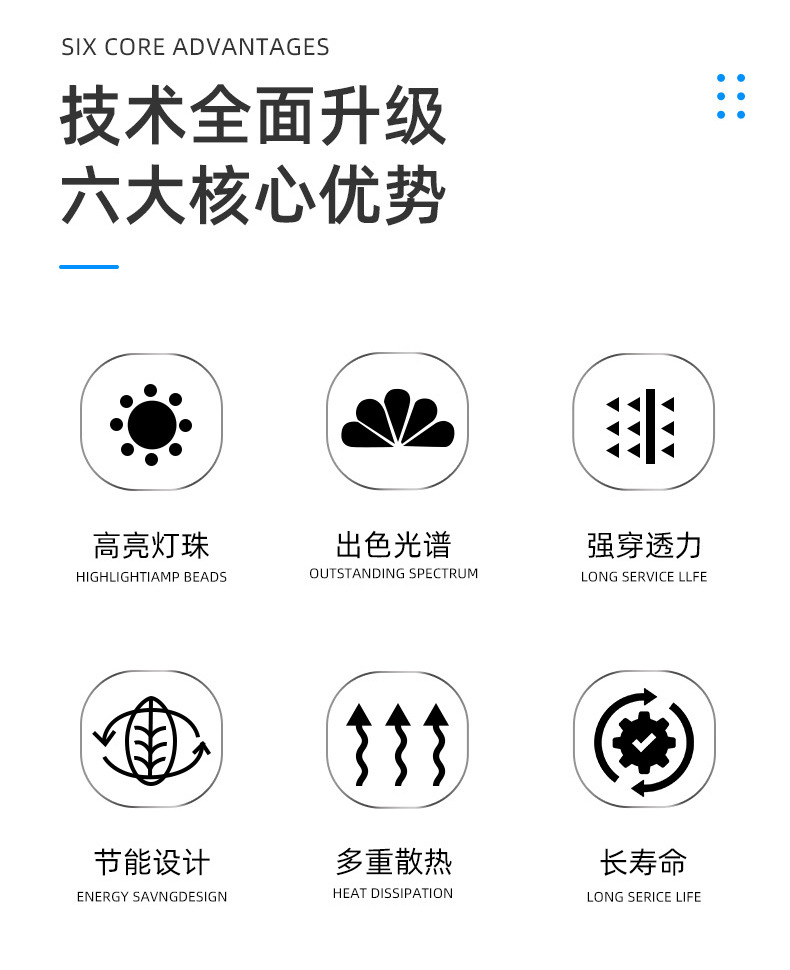 SIX CORE ADVANTAGES

技术全面升级
六大核心优势

高亮灯珠
HIGHLIGHTIAMP BEADS

出色光谱
OUTSTANDING SPECTRUM

强穿透力
LONG SERVICE LLFE

节能设计
ENERGY SAVNGDESIGN

多重散热
HEAT DISSIPATION

长寿命
LONG SERICE LIFE