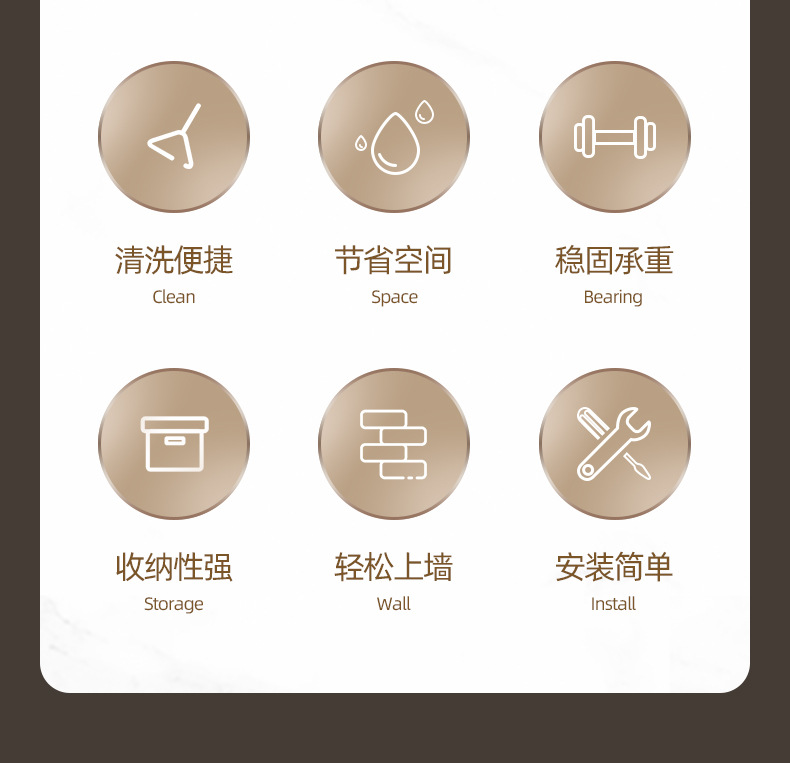 清洗便捷
Clean

节省空间
Space

稳固承重
Bearing

收纳性强
Storage

轻松上墙
Wall

安装简单
Install