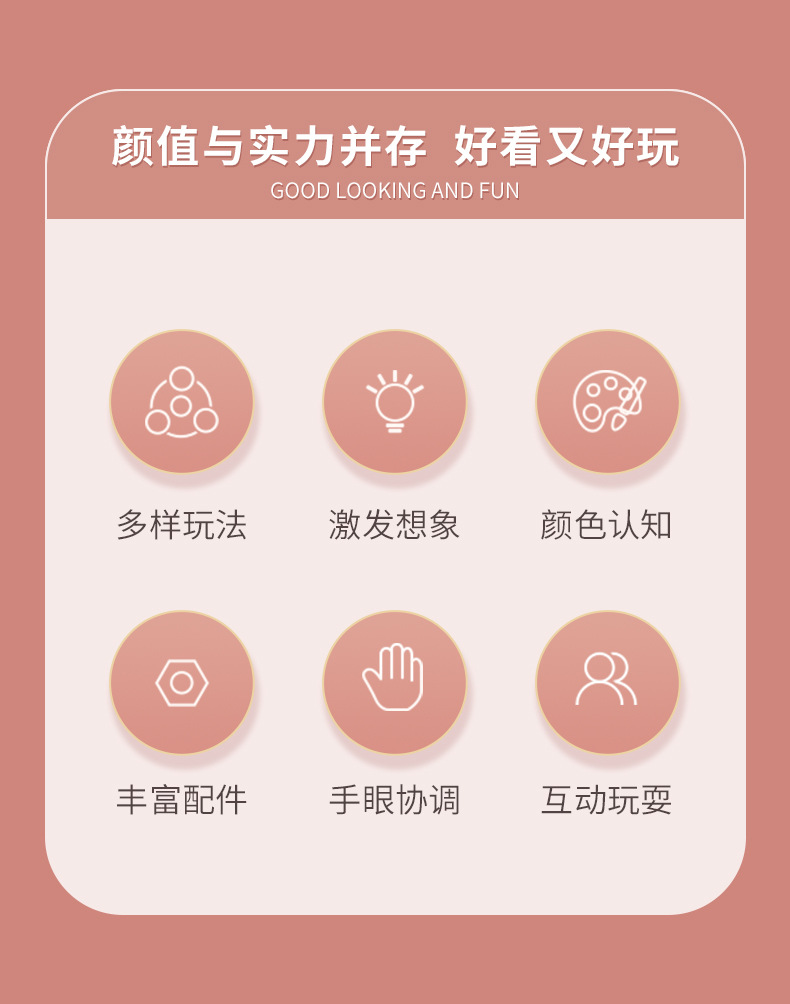 颜值与实力并存 好看又好玩
GOOD LOOKING AND FUN

多样玩法

激发想象

颜色认知

丰富配件

手眼协调

互动玩耍