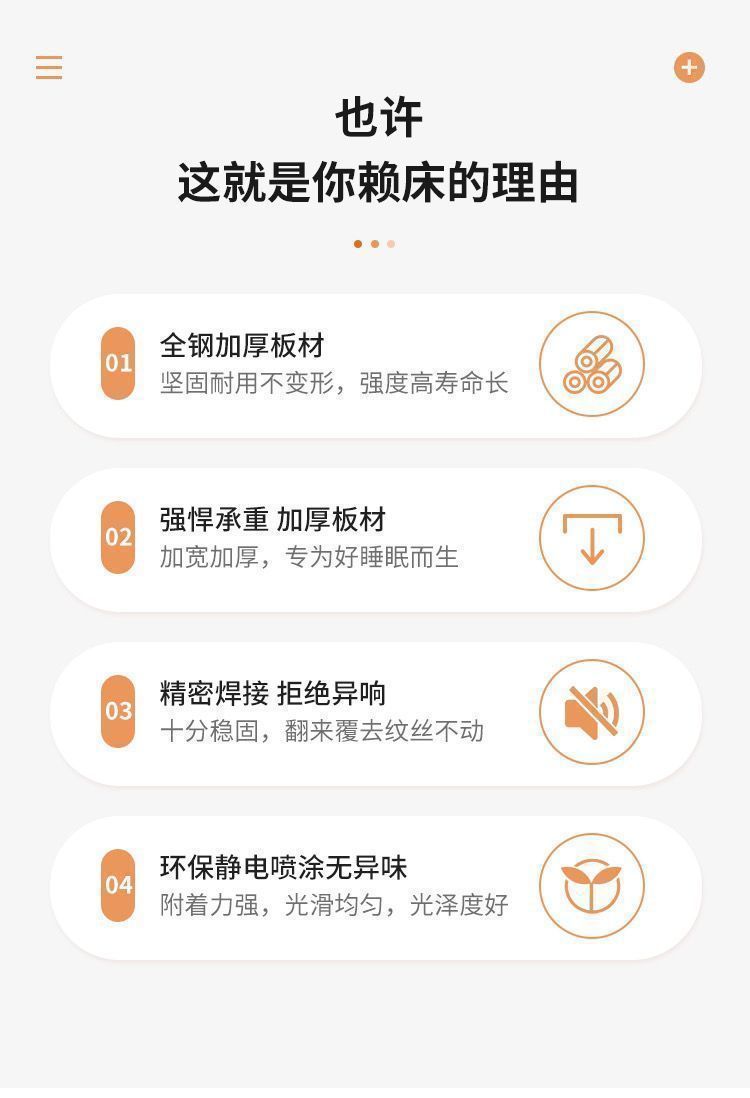 也许
这就是你赖床的理由

01
全钢加厚板材
坚固耐用不变形，强度高寿命长

02
强悍承重 加厚板材
加宽加厚，专为好睡眠而生

03
精密焊接 拒绝异响
十分稳固，翻来覆去纹丝不动

04
环保静电喷涂无异味
附着力强，光滑均匀，光泽度好