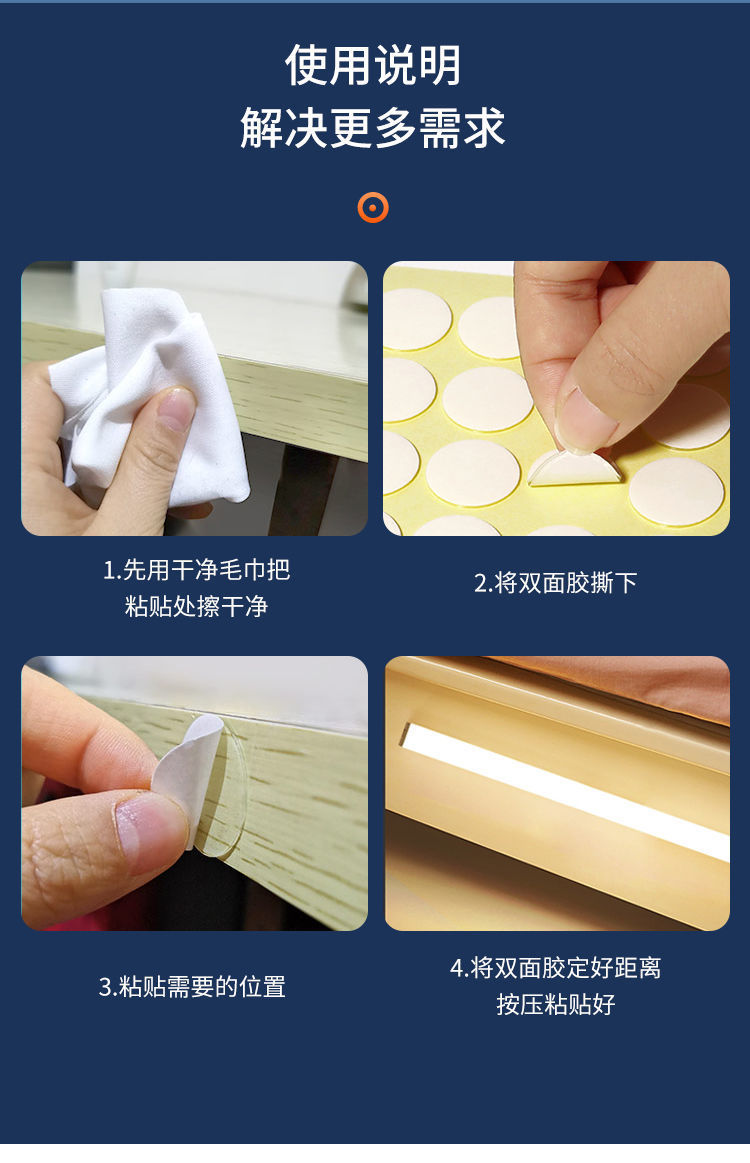 使用说明
解决更多需求

1.先用干净毛巾把粘贴处擦干净

2.将双面胶撕下

3.粘贴需要的位置

4.将双面胶定好距离按压粘贴好