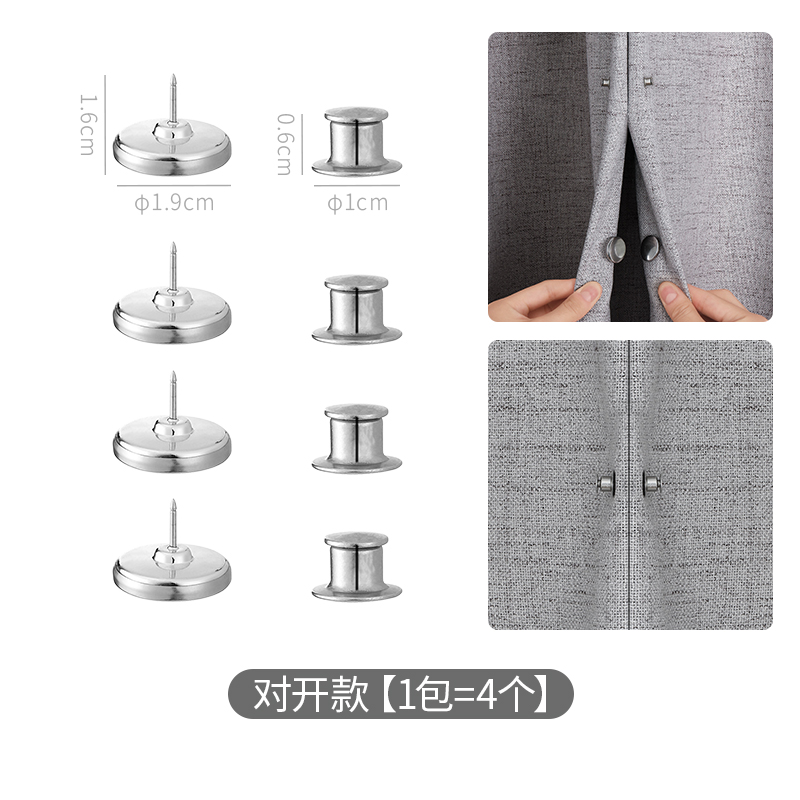 1.6cm
ϕ1.9cm
0.6cm
ϕ1cm

对开款【1包=4个】