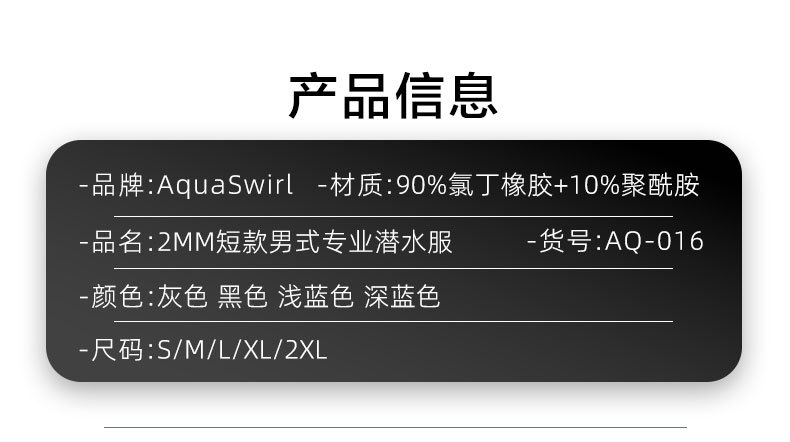 产品信息

-品牌:AquaSwirl -材质:90%氯丁橡胶+10%聚酰胺

-品名:2MM短款男式专业潜水服 -货号:AQ-016

-颜色:灰色 黑色 浅蓝色 深蓝色

-尺码:S/M/L/XL/2XL