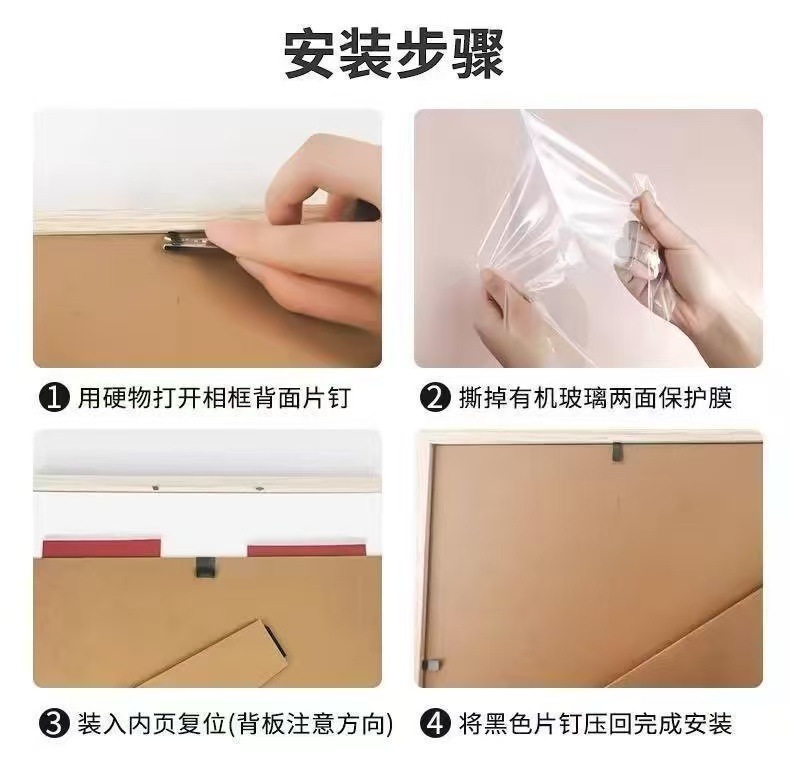 安装步骤

❶ 用硬物打开相框背面片钉

❷ 撕掉有机玻璃两面保护膜

❸ 装入内页复位(背板注意方向)

❹ 将黑色片钉压回完成安装