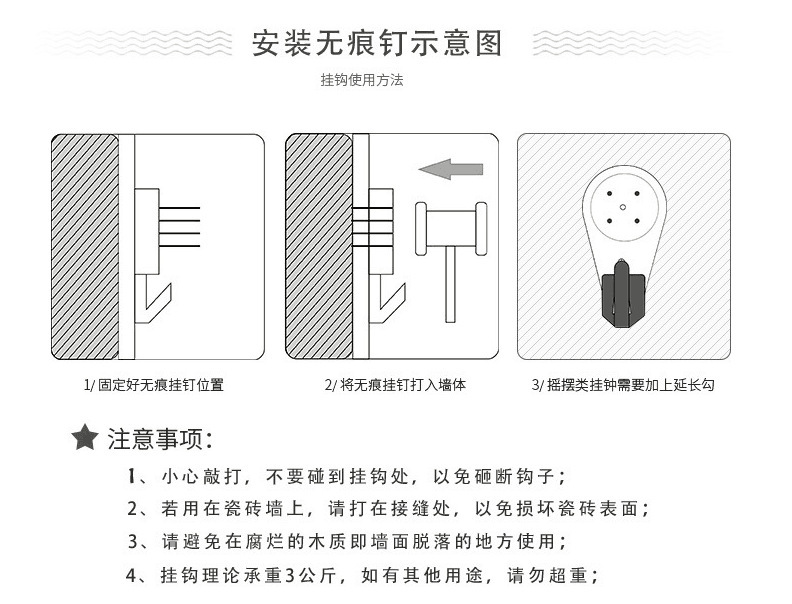 安装无痕钉示意图

挂钩使用方法

1/ 固定好无痕挂钉位置

2/ 将无痕挂钉打入墙体

3/ 摇摆类挂钟需要加上延长勾

★ 注意事项:

1、小心敲打，不要碰到挂钩处，以免砸断钩子；

2、若用在瓷砖墙上，请打在接缝处，以免损坏瓷砖表面；

3、请避免在腐烂的木质即墙面脱落的地方使用；

4、挂钩理论承重3公斤，如有其他用途，请勿超重；