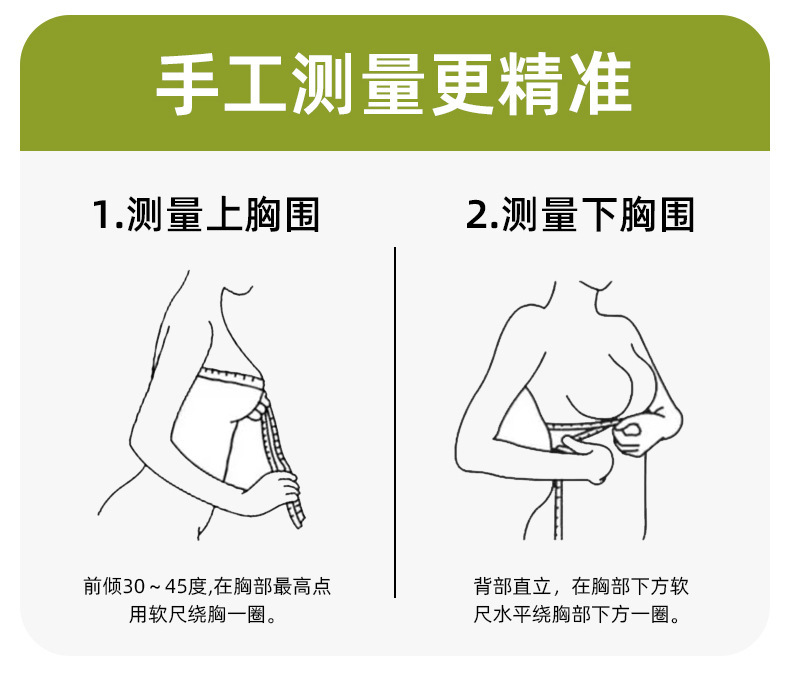 手工测量更精准

1.测量上胸围

前倾30～45度,在胸部最高点用软尺绕胸一圈。

2.测量下胸围

背部直立，在胸部下方软尺水平绕胸部下方一圈。