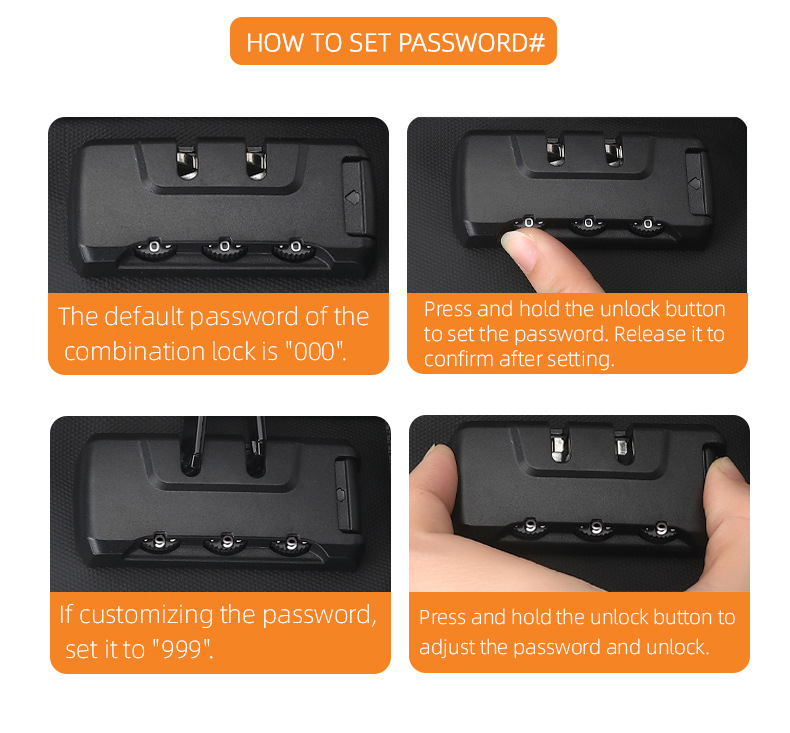 HOW TO SET PASSWORD#

The default password of the combination lock is "000".

Press and hold the unlock button to set the password. Release it to confirm after setting.

If customizing the password, set it to "999".

Press and hold the unlock button to adjust the password and unlock.