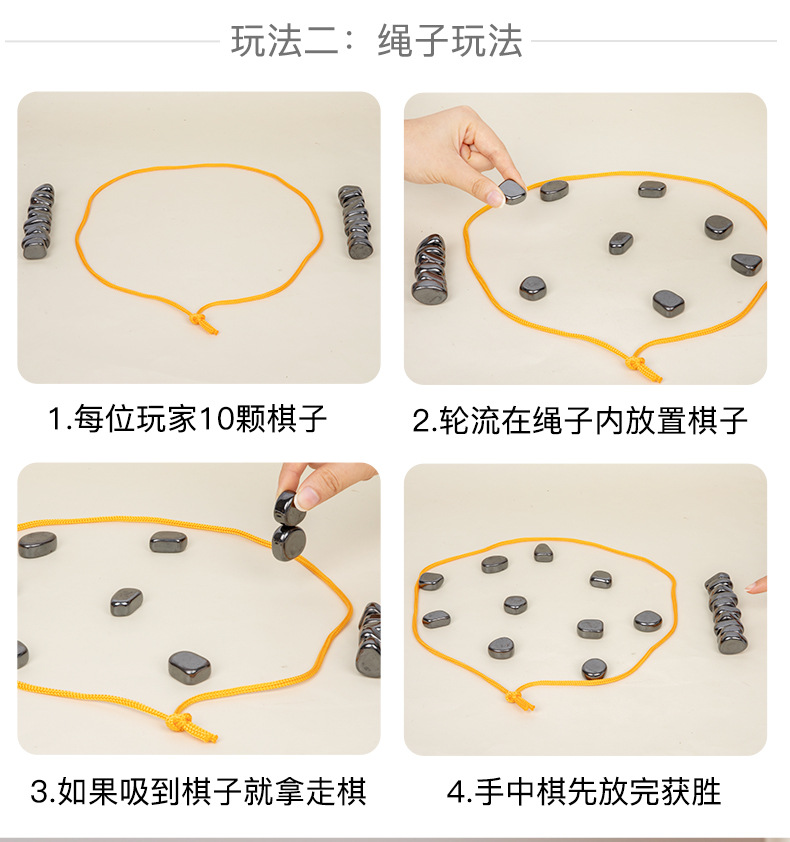 玩法二：绳子玩法

1.每位玩家10颗棋子

2.轮流在绳子内放置棋子

3.如果吸到棋子就拿走棋

4.手中棋先放完获胜