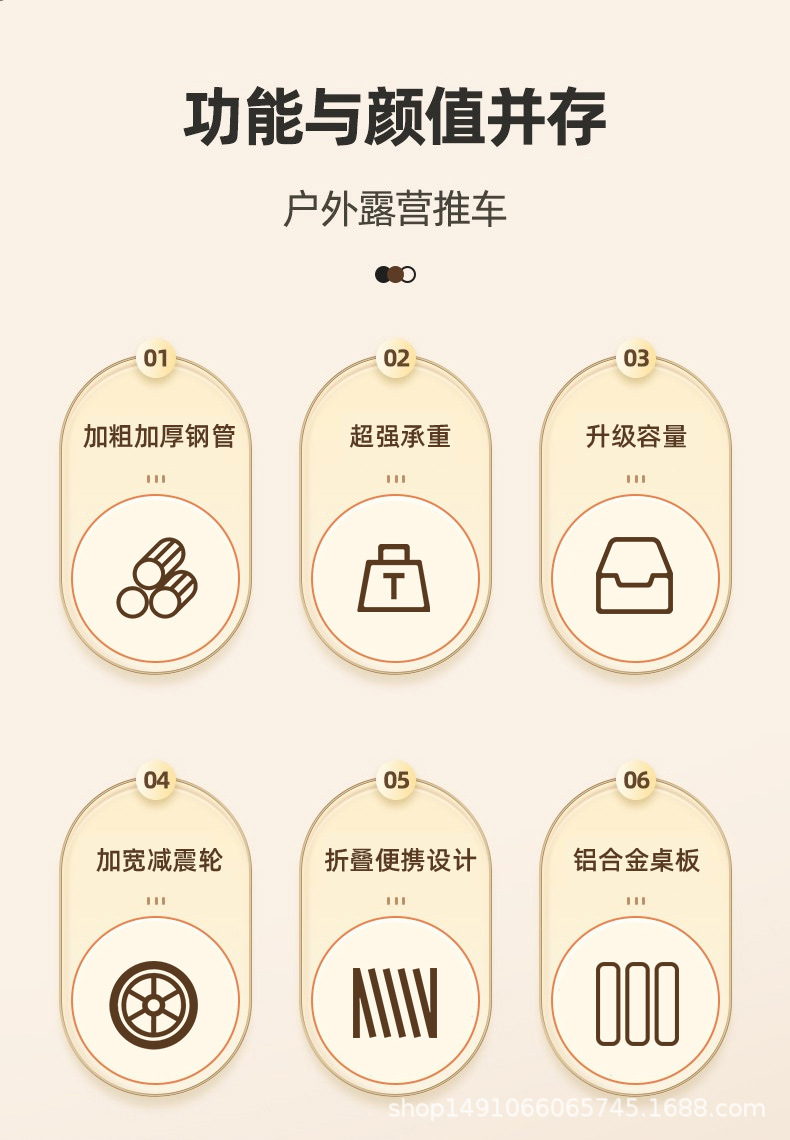 功能与颜值并存

户外露营推车

01
加粗加厚钢管

02
超强承重

T

03
升级容量

04
加宽减震轮

05
折叠便携设计

06
铝合金桌板

shop1491066065745.1688.com