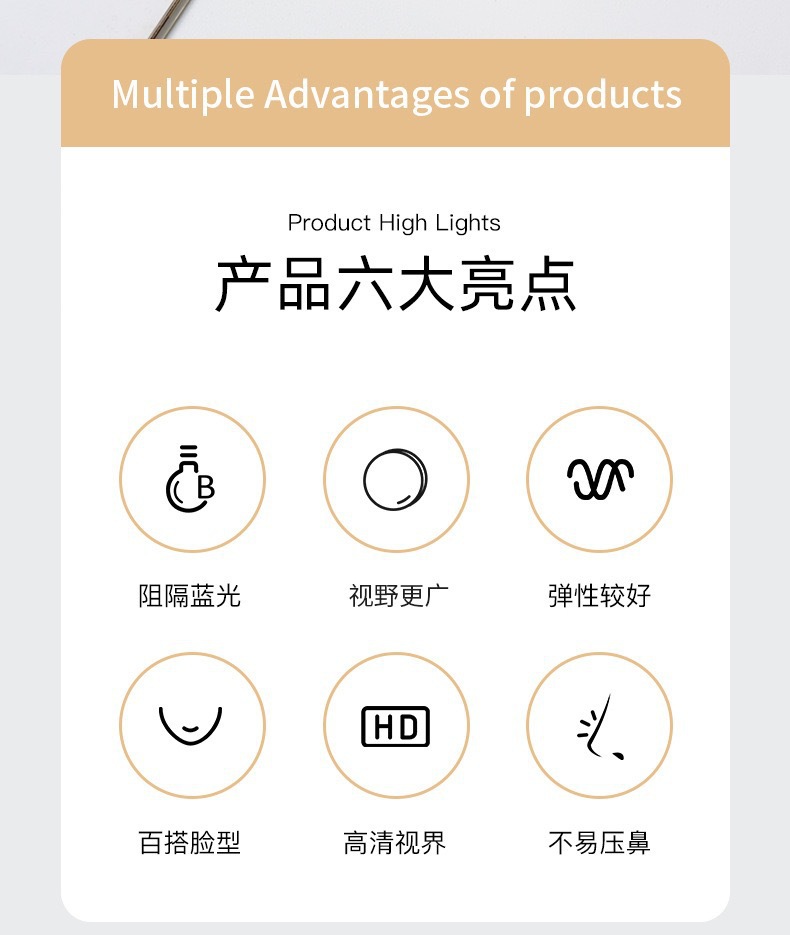 Multiple Advantages of products

Product High Lights

产品六大亮点

B

阻隔蓝光

视野更广

弹性较好

百搭脸型

HD

高清视界

不易压鼻