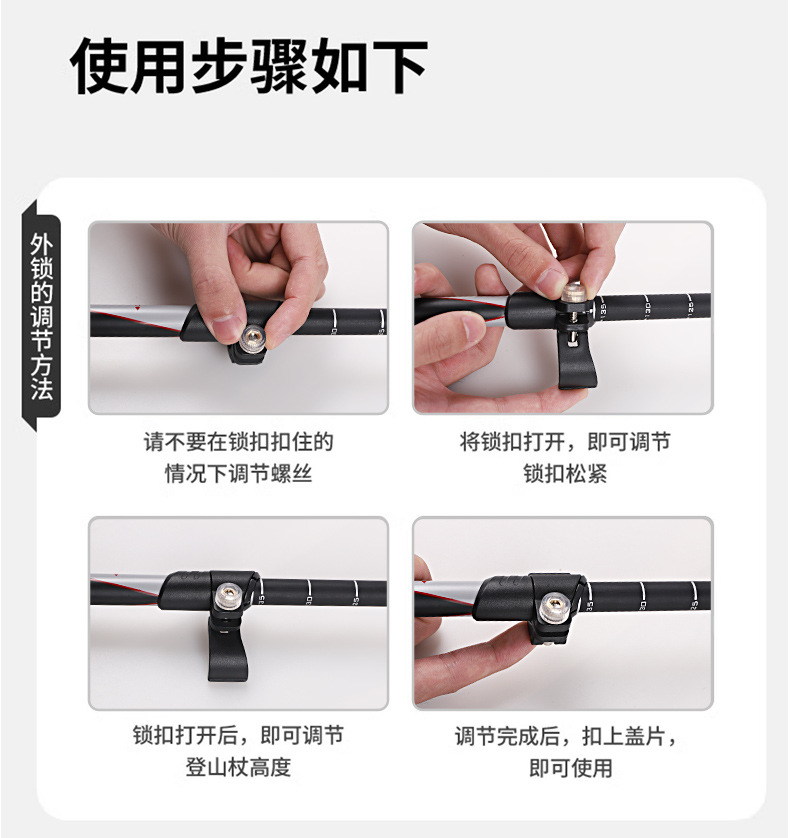 使用步骤如下

外锁的调节方法

请不要在锁扣扣住的情况下调节螺丝

将锁扣打开，即可调节锁扣松紧

锁扣打开后，即可调节登山杖高度

调节完成后，扣上盖片，即可使用