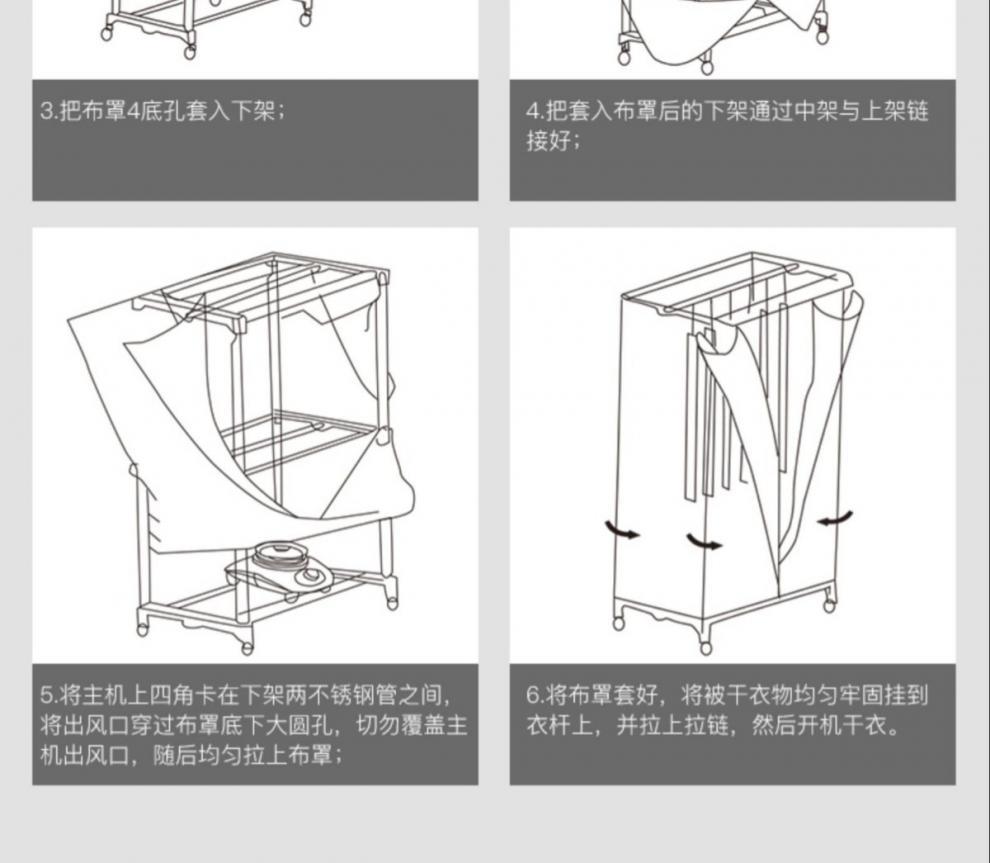 3.把布罩4底孔套入下架；

4.把套入布罩后的下架通过中架与上架链接好；

5.将主机上四角卡在下架两不锈钢管之间，将出风口穿过布罩底下大圆孔，切勿覆盖主机出风口，随后均匀拉上布罩；

6.将布罩套好，将被干衣物均匀牢固挂到衣杆上，并拉上拉链，然后开机干衣。