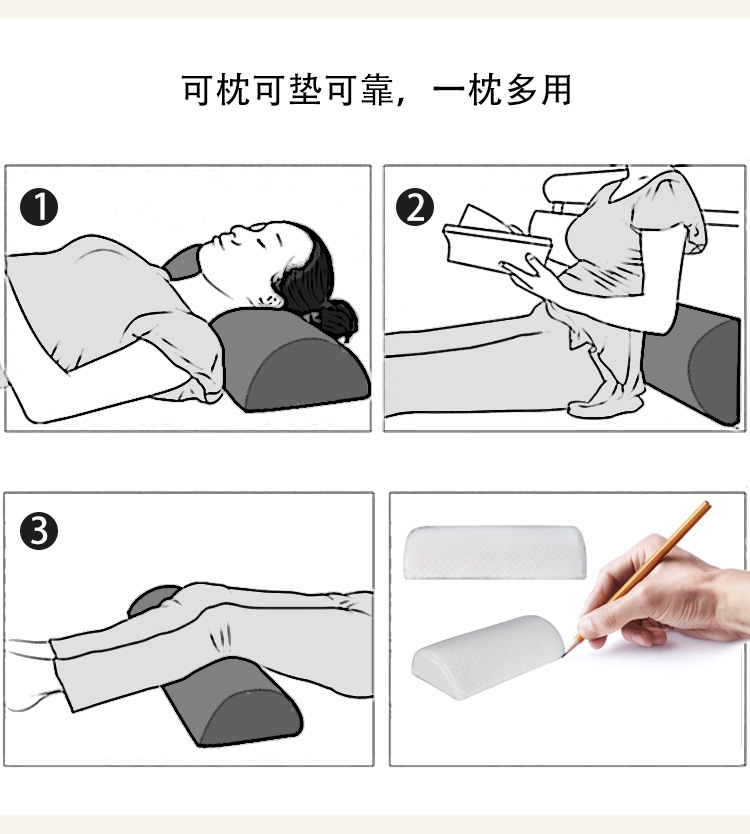 可枕可垫可靠，一枕多用

1

2

3