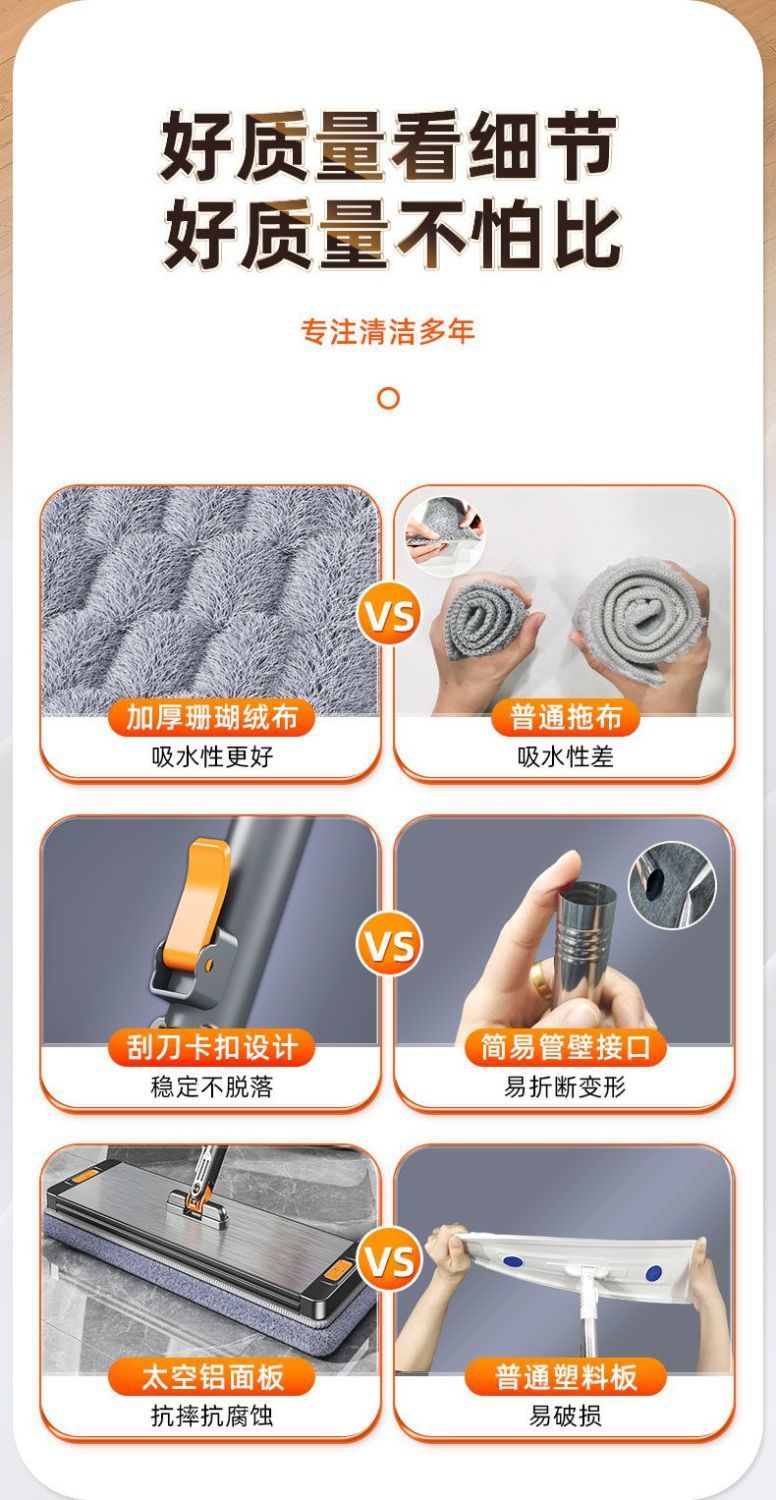 好质量看细节
好质量不怕比

专注清洁多年

加厚珊瑚绒布
吸水性更好

VS

普通拖布
吸水性差

刮刀卡扣设计
稳定不脱落

VS

简易管壁接口
易折断变形

太空铝面板
抗摔抗腐蚀

VS

普通塑料板
易破损