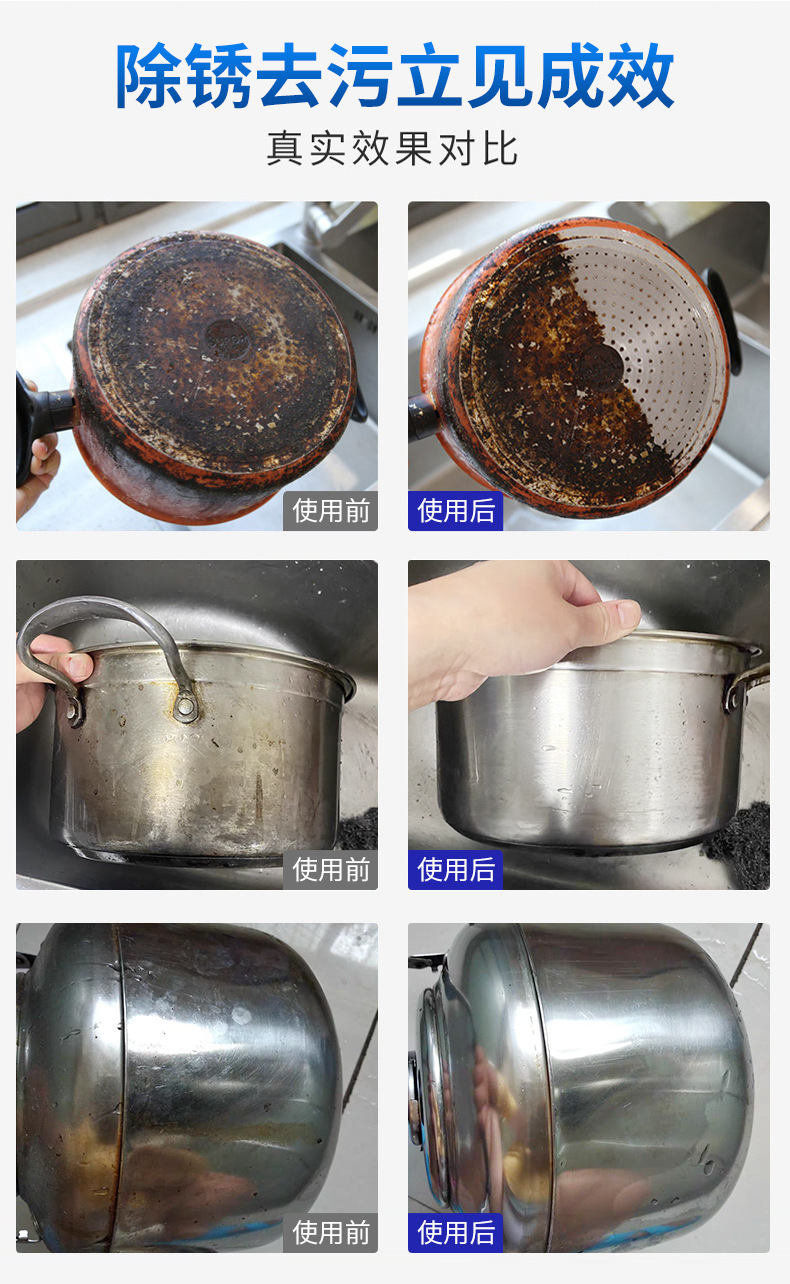 除锈去污立见成效
真实效果对比

使用前

使用后

使用前

使用后

使用前

使用后