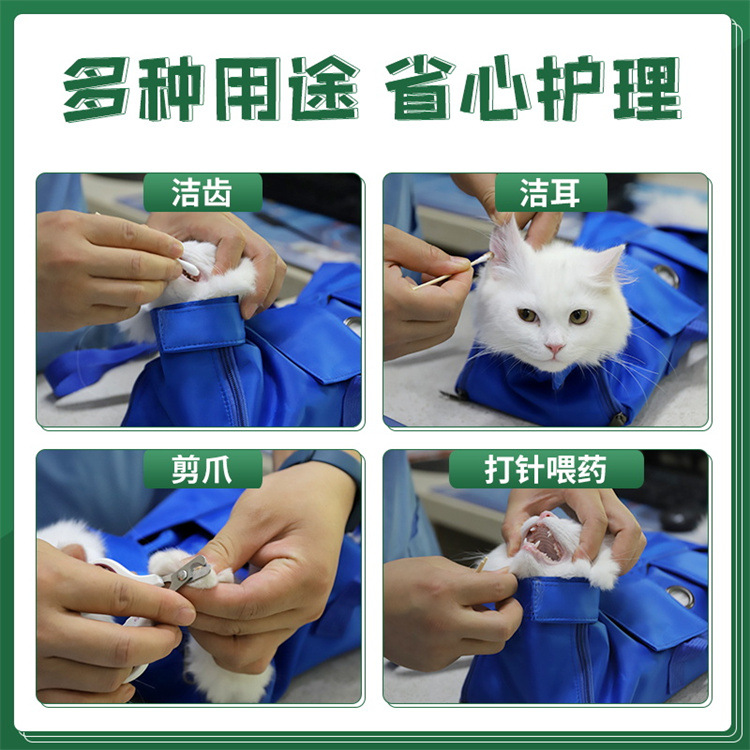 多种用途 省心护理

洁齿

洁耳

剪爪

打针喂药