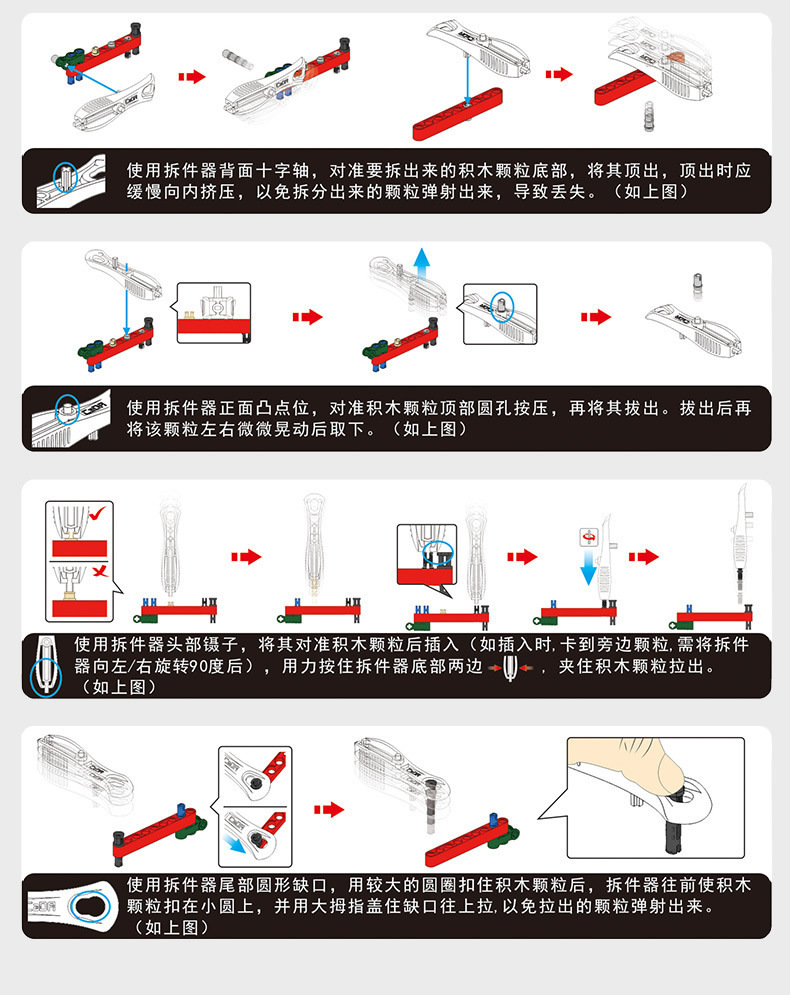 使用拆件器背面十字轴，对准要拆出来的积木颗粒底部，将其顶出，顶出时应缓慢向内挤压，以免拆分出来的颗粒弹射出来，导致丢失。（如上图）

使用拆件器正面凸点位，对准积木颗粒顶部圆孔按压，再将其拔出。拔出后再将该颗粒左右微微晃动后取下。（如上图）

使用拆件器头部镊子，将其对准积木颗粒后插入（如插入时，卡到旁边颗粒，需将拆件器向左/右旋转90度后），用力按住拆件器底部两边，夹住积木颗粒拉出。（如上图）

使用拆件器尾部圆形缺口，用较大的圆圈扣住积木颗粒后，拆件器往前使积木颗粒扣在小圆上，并用大拇指盖住缺口往上拉，以免拉出的颗粒弹射出来。（如上图）