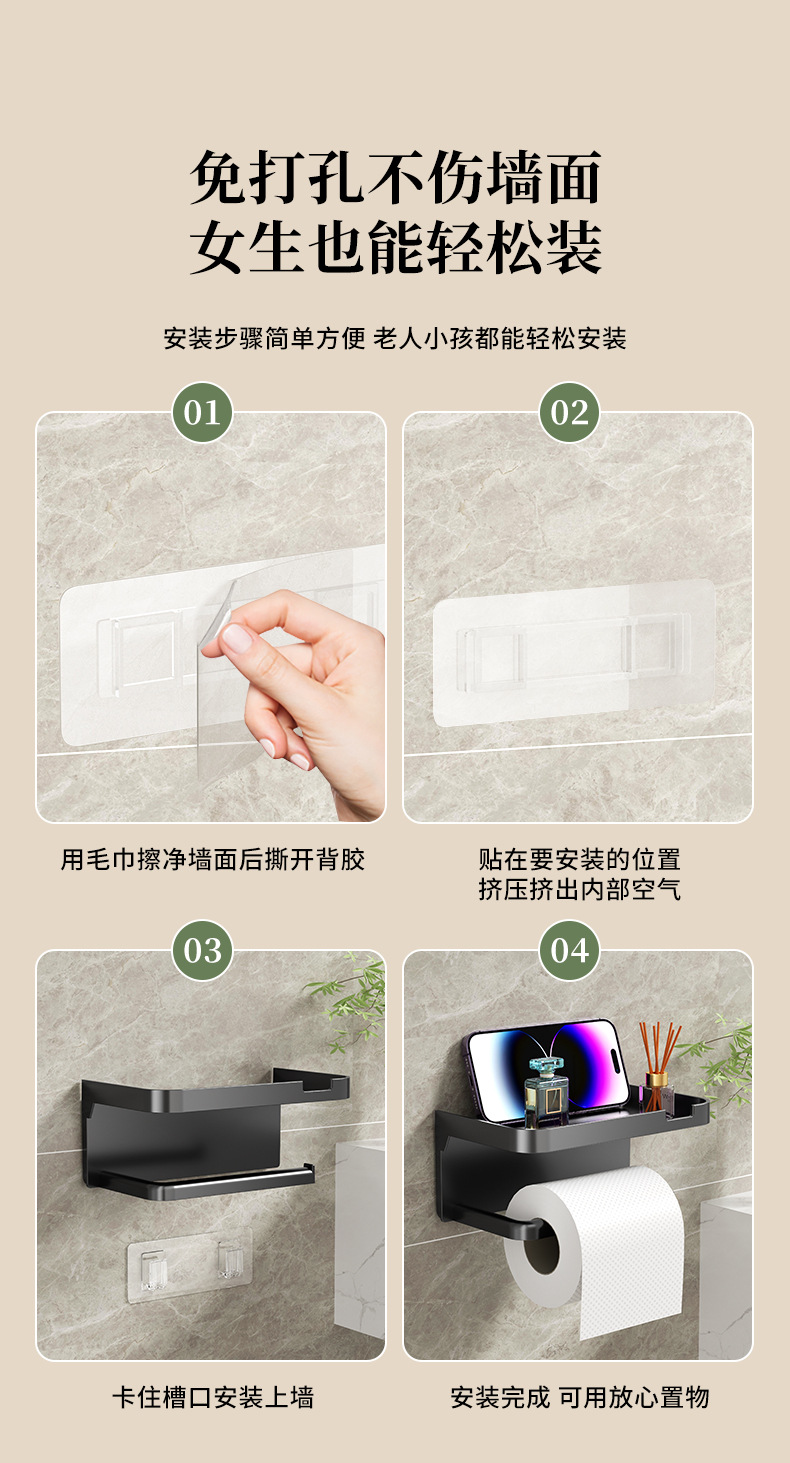 免打孔不伤墙面
女生也能轻松装

安装步骤简单方便 老人小孩都能轻松安装

01

用毛巾擦净墙面后撕开背胶

02

贴在要安装的位置
挤压挤出内部空气

03

卡住槽口安装上墙

04

安装完成 可用放心置物