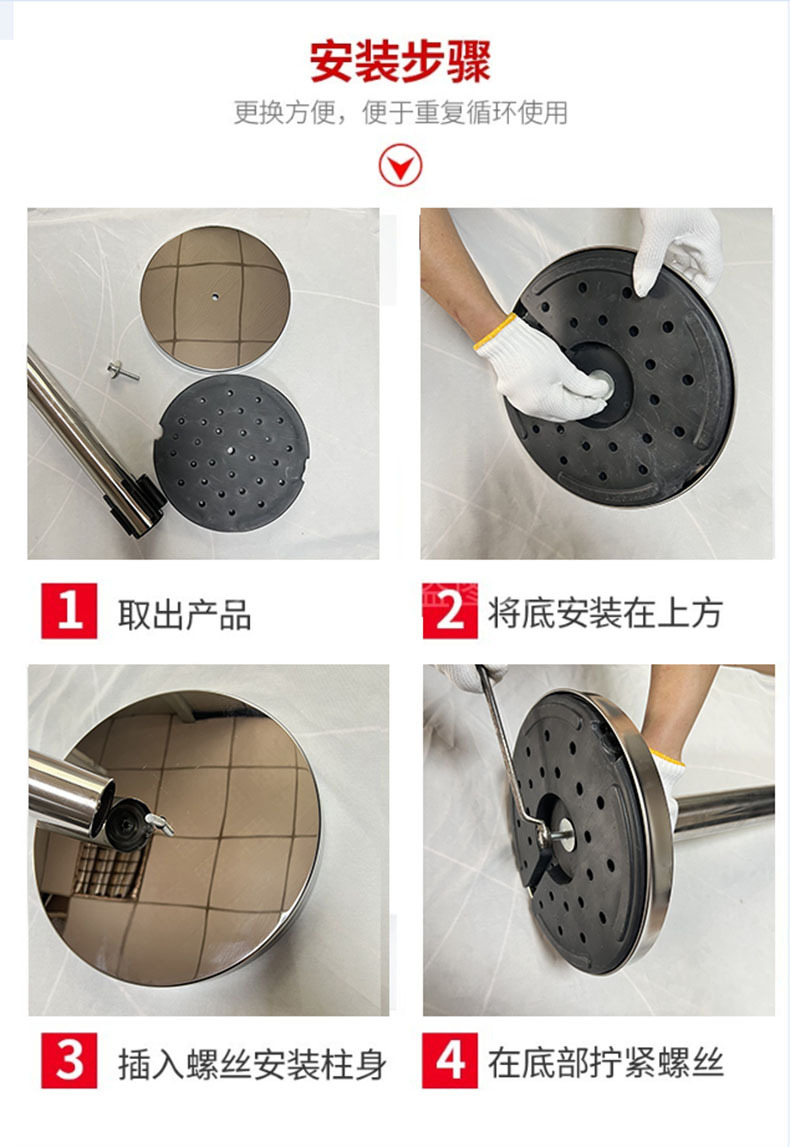 安装步骤

更换方便，便于重复循环使用

1 取出产品

2 将底安装在上方

3 插入螺丝安装柱身

4 在底部拧紧螺丝