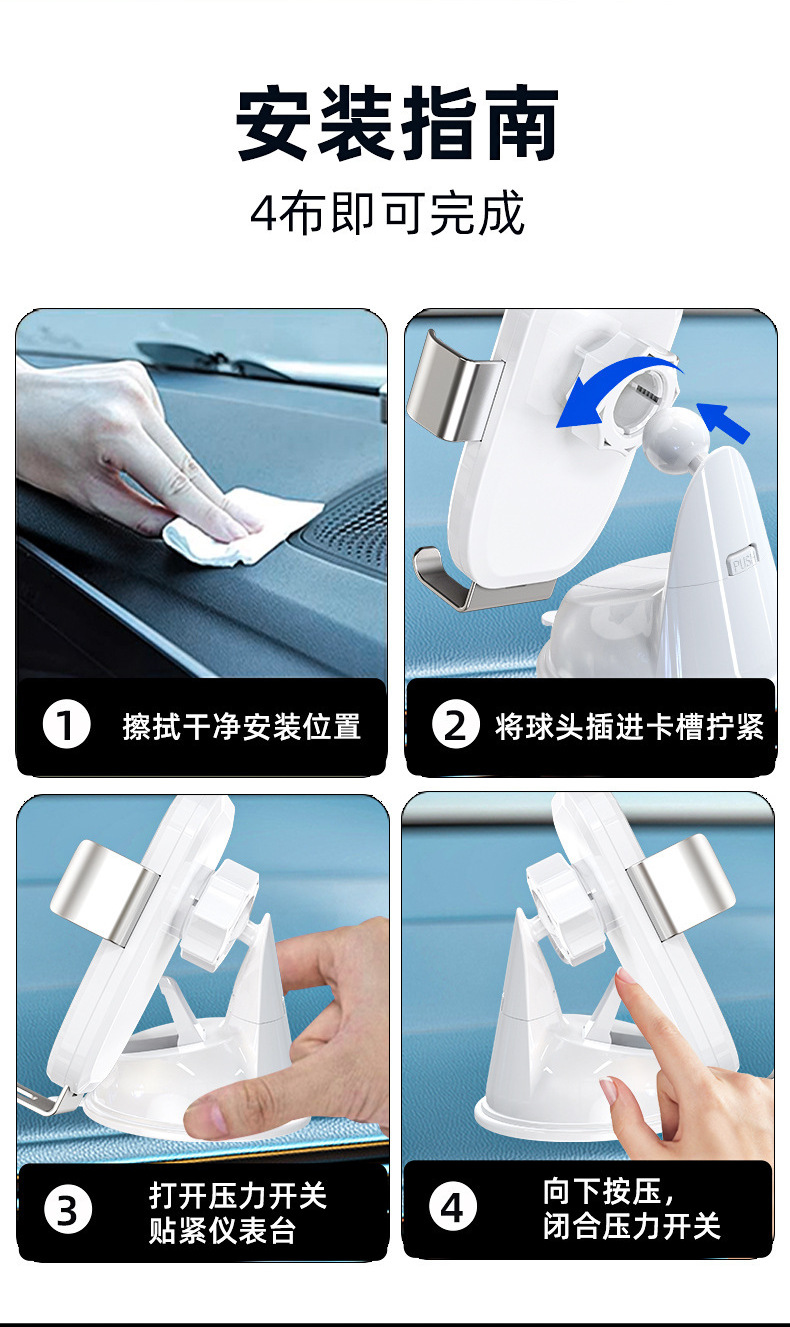 安装指南

4布即可完成

PUSH

1 擦拭干净安装位置

2 将球头插进卡槽拧紧

3 打开压力开关
贴紧仪表台

4 向下按压，
闭合压力开关