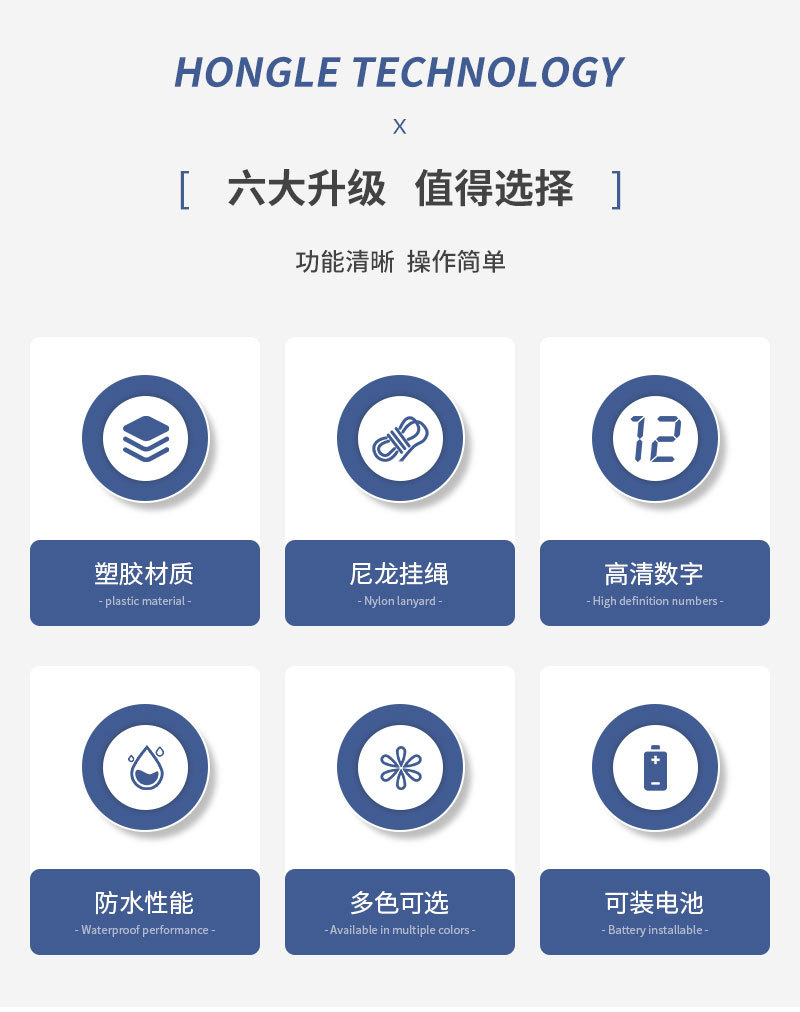 HONGLE TECHNOLOGY

X

[ 六大升级 值得选择 ]

功能清晰 操作简单

12

塑胶材质
- plastic material -

尼龙挂绳
- Nylon lanyard -

高清数字
- High definition numbers -

防水性能
- Waterproof performance -

多色可选
- Available in multiple colors -

可装电池
- Battery installable -