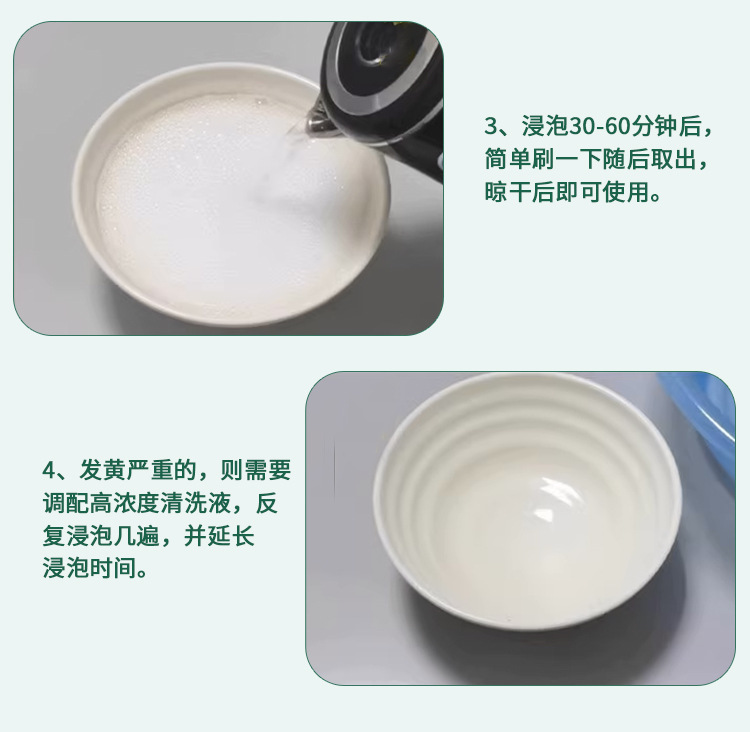 3、浸泡30-60分钟后，简单刷一下随后取出，晾干后即可使用。

4、发黄严重的，则需要调配高浓度清洗液，反复浸泡几遍，并延长浸泡时间。