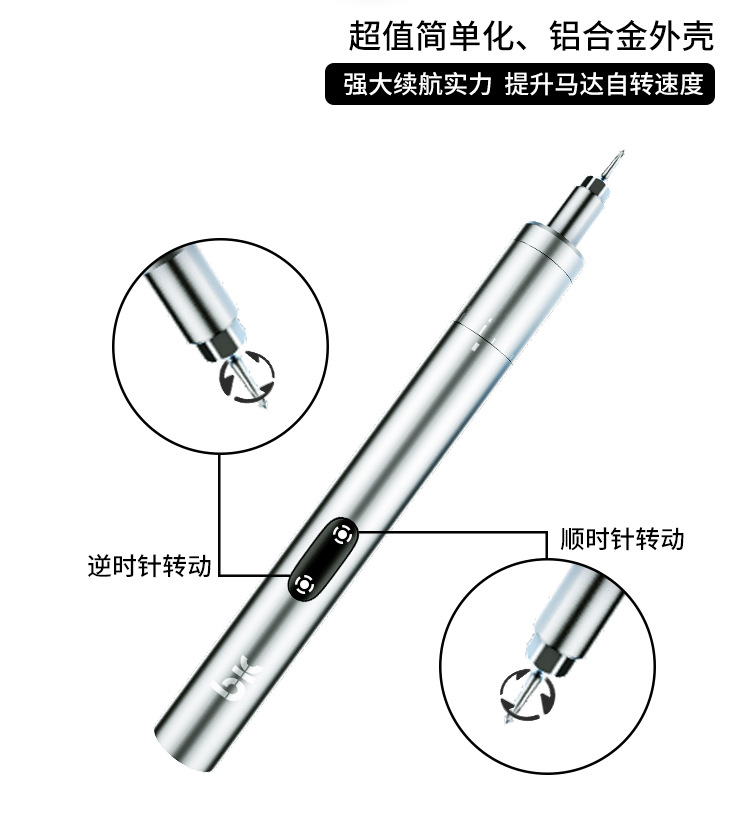 超值简单化、铝合金外壳

强大续航实力 提升马达自转速度

逆时针转动

顺时针转动

bk