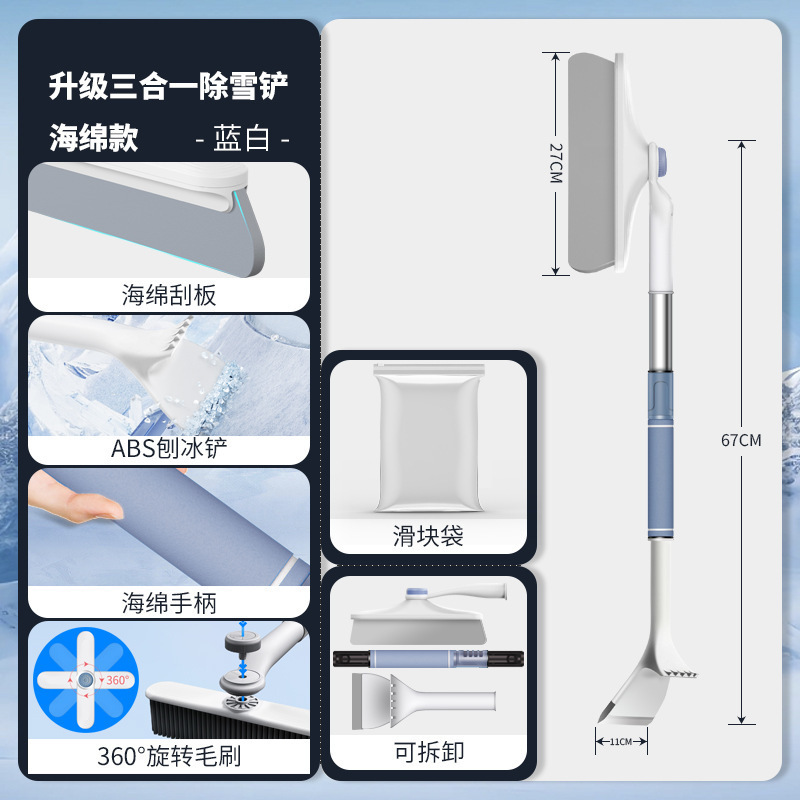 升级三合一除雪铲

海绵款 - 蓝白 -

海绵刮板

ABS刨冰铲

海绵手柄

360°

360°旋转毛刷

滑块袋

可拆卸

27CM

67CM

11CM