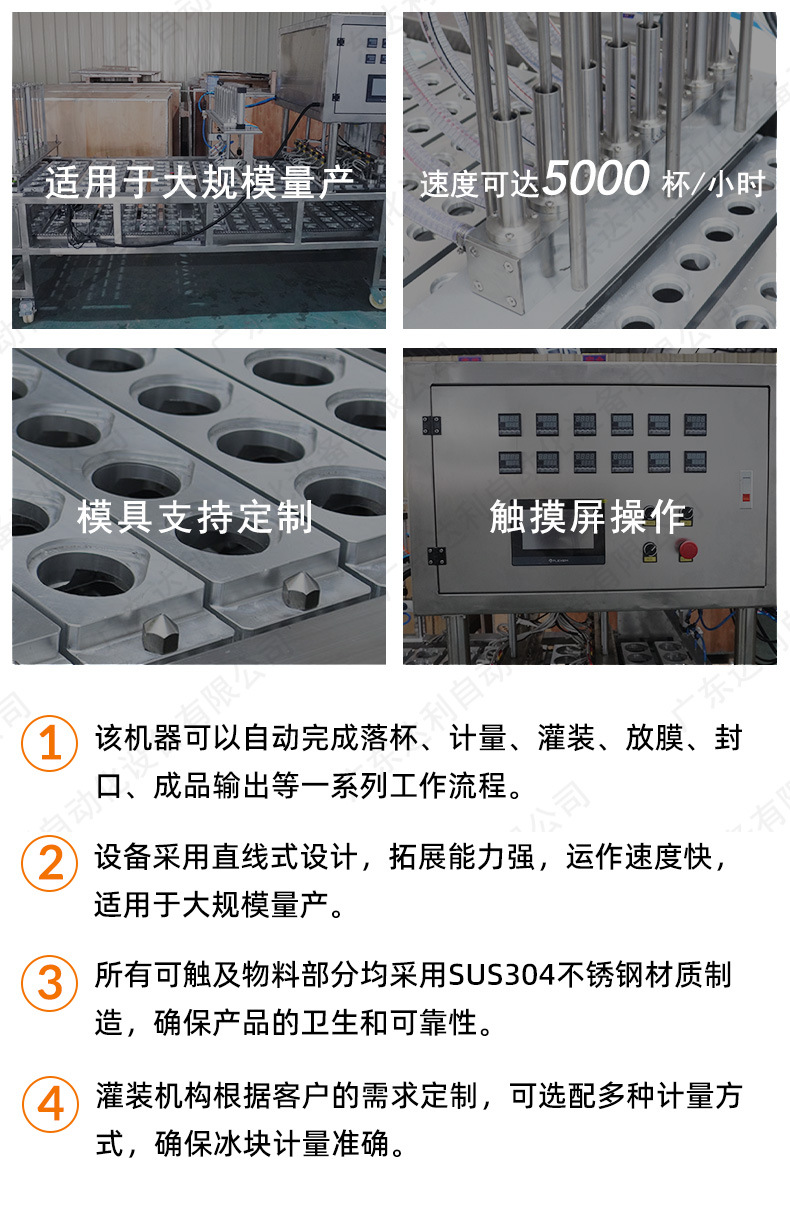 适用于大规模量产

速度可达5000 杯/小时

模具支持定制

触摸屏操作

1 该机器可以自动完成落杯、计量、灌装、放膜、封口、成品输出等一系列工作流程。

2 设备采用直线式设计，拓展能力强，运作速度快，适用于大规模量产。

3 所有可触及物料部分均采用SUS304不锈钢材质制造，确保产品的卫生和可靠性。

4 灌装机构根据客户的需求定制，可选配多种计量方式，确保冰块计量准确。