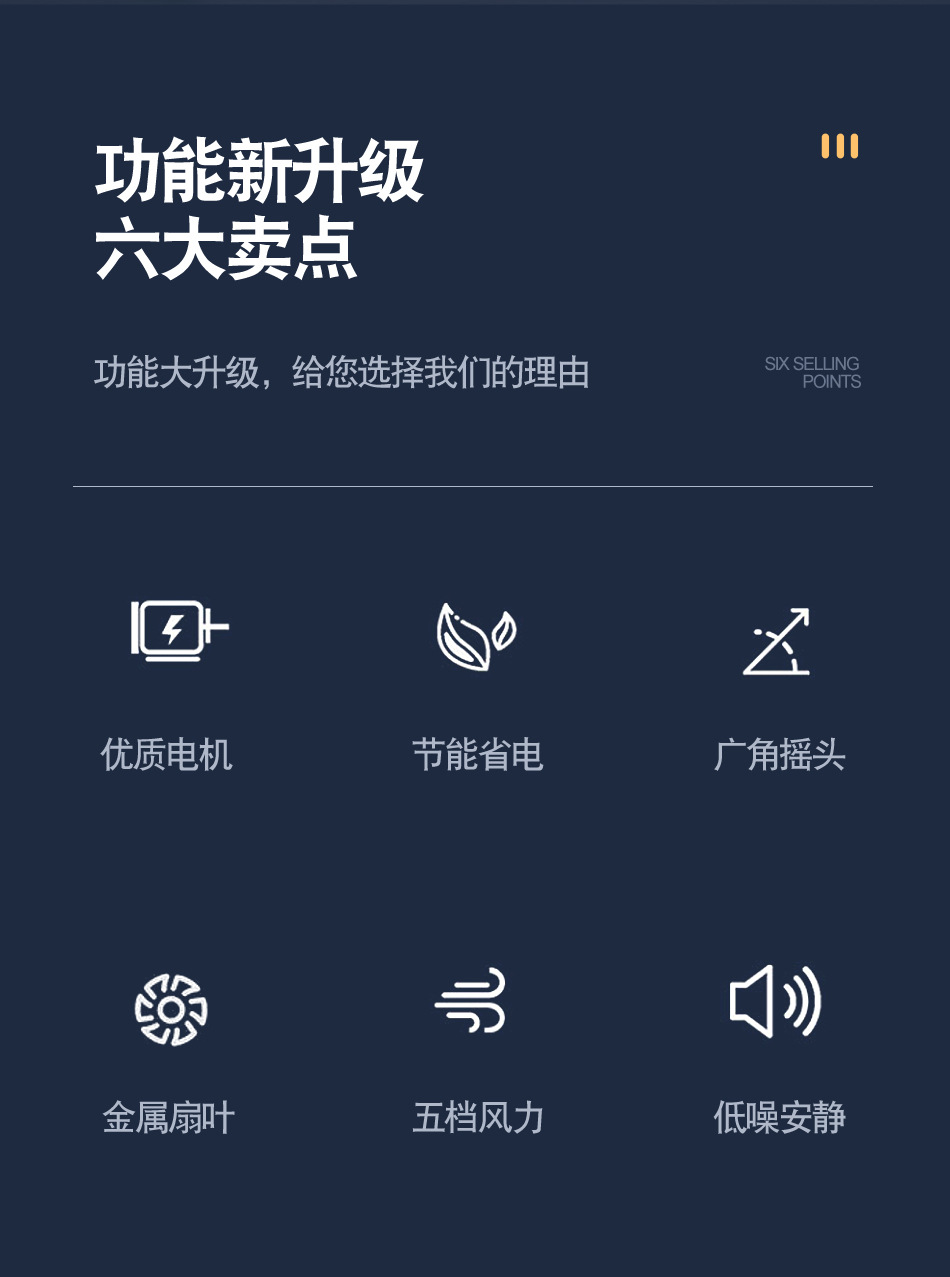 功能新升级
六大卖点

功能大升级，给您选择我们的理由

SIX SELLING
POINTS

优质电机

节能省电

广角摇头

金属扇叶

五档风力

低噪安静